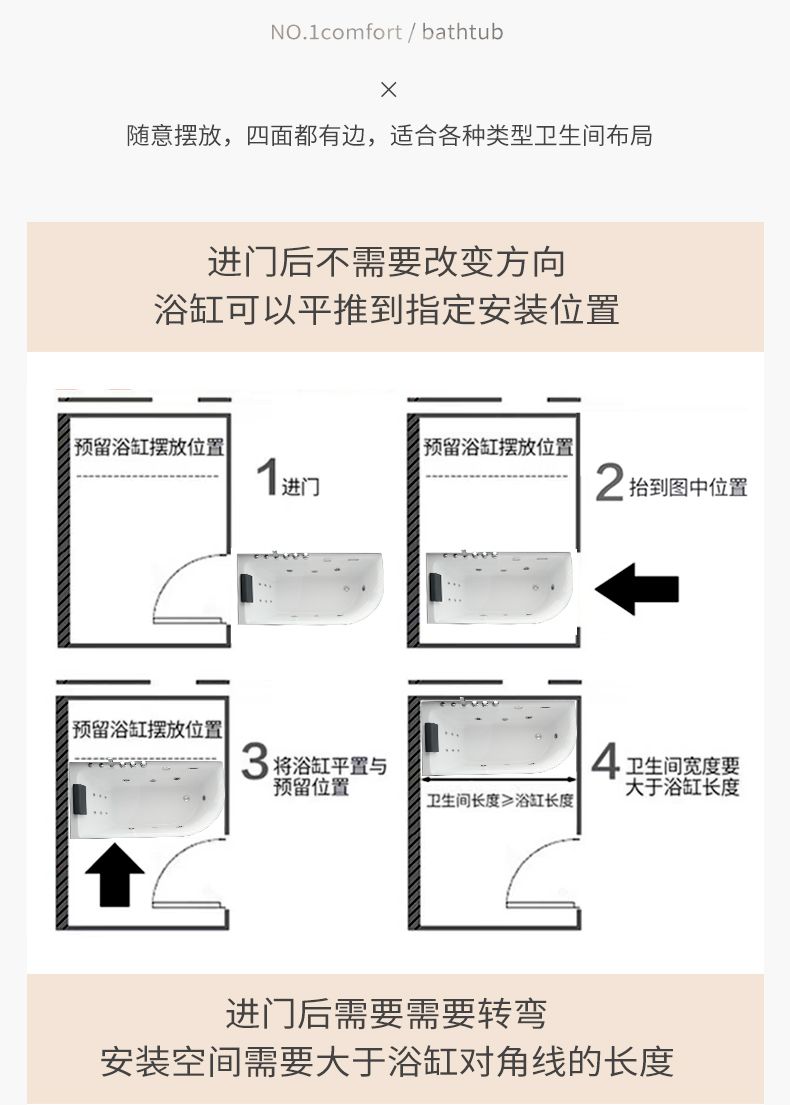 NO.1comfort / bathtub

×

随意摆放，四面都有边，适合各种类型卫生间布局

进门后不需要改变方向
浴缸可以平推到指定安装位置

预留浴缸摆放位置

1 进门

预留浴缸摆放位置

2 抬到图中位置

预留浴缸摆放位置

3 将浴缸平置与预留位置

卫生间长度≥浴缸长度

4 卫生间宽度要大于浴缸长度

进门后需要需要转弯
安装空间需要大于浴缸对角线的长度