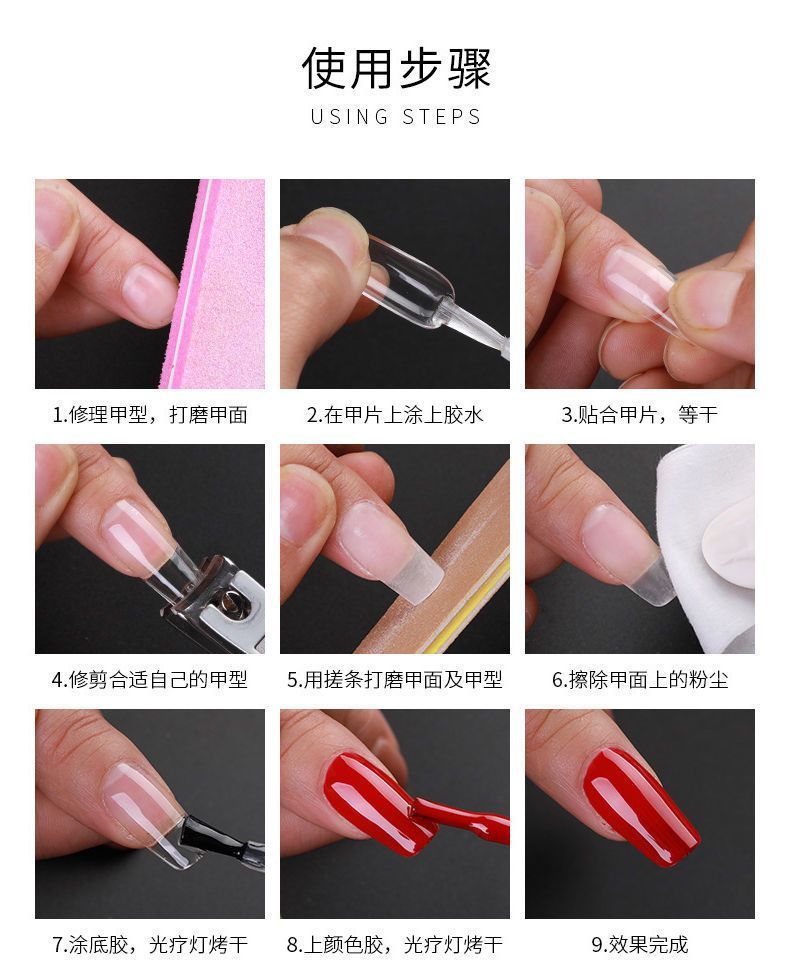 使用步骤
USING STEPS

1.修理甲型，打磨甲面

2.在甲片上涂上胶水

3.贴合甲片，等干

4.修剪合适自己的甲型

5.用搓条打磨甲面及甲型

6.擦除甲面上的粉尘

7.涂底胶，光疗灯烤干

8.上颜色胶，光疗灯烤干

9.效果完成