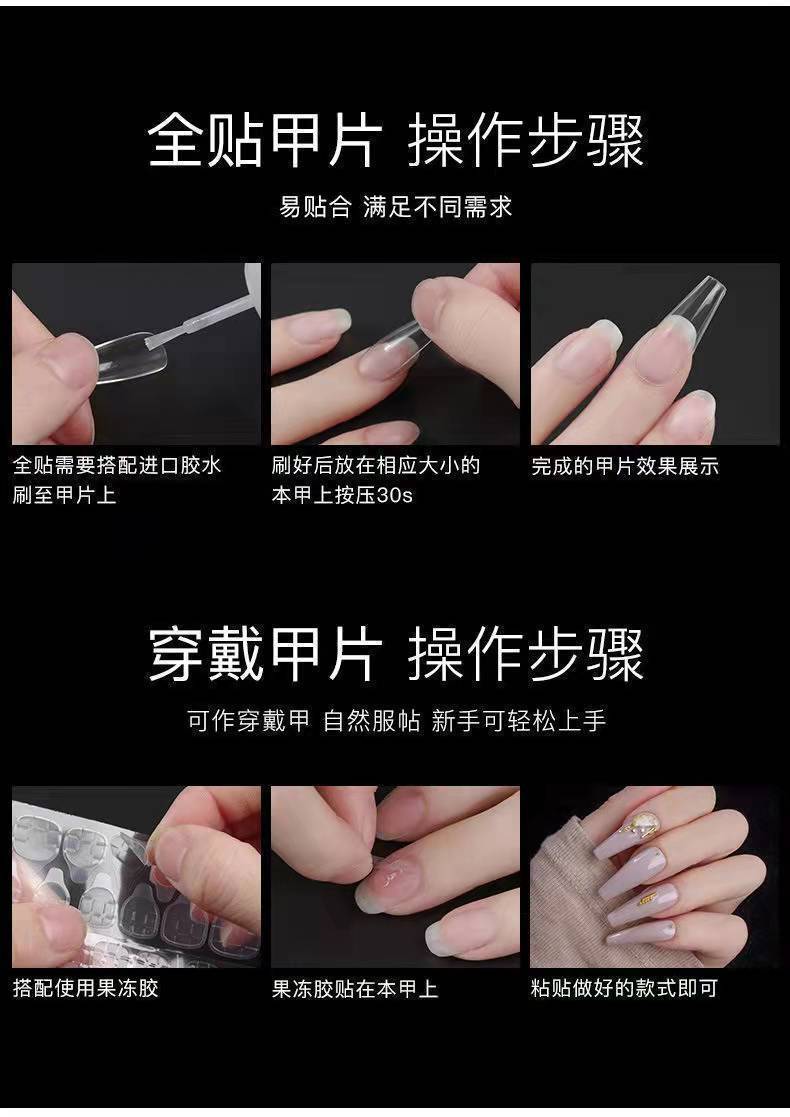 全贴甲片 操作步骤

易贴合 满足不同需求

全贴需要搭配进口胶水刷至甲片上

刷好后放在相应大小的本甲上按压30s

完成的甲片效果展示

穿戴甲片 操作步骤

可作穿戴甲 自然服帖 新手可轻松上手

搭配使用果冻胶

果冻胶贴在本甲上

粘贴做好的款式即可