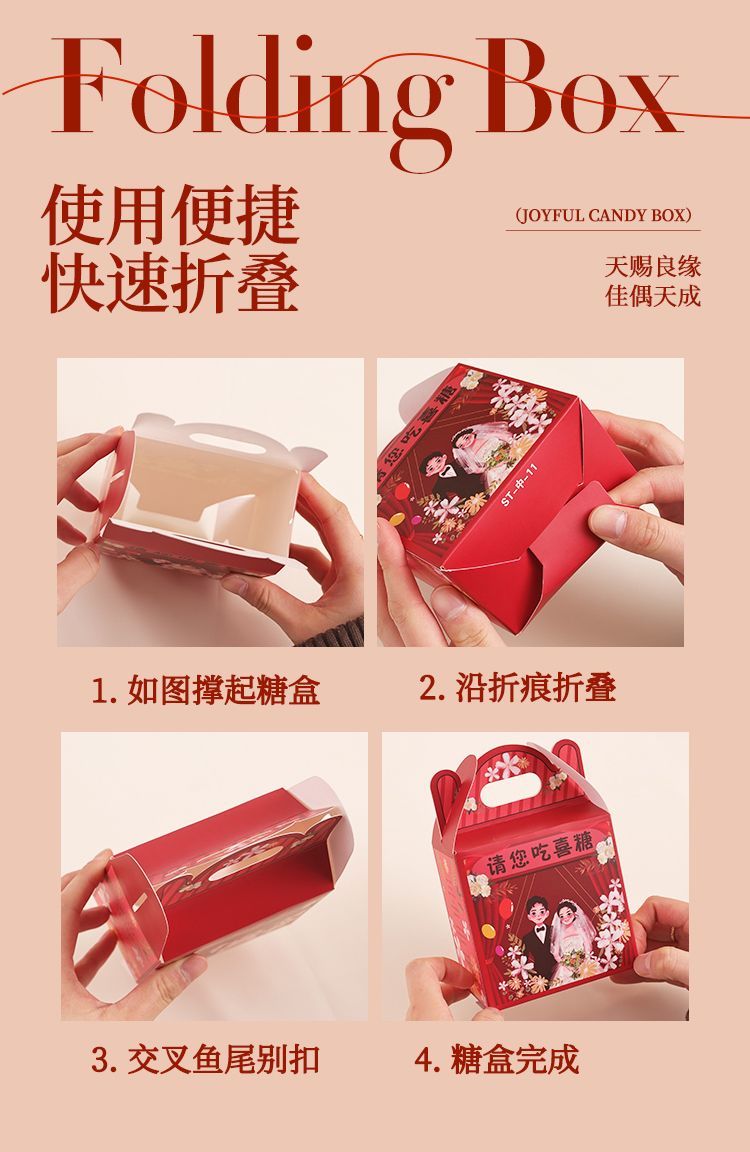 Folding Box

使用便捷
快速折叠

(JOYFUL CANDY BOX)

天赐良缘
佳偶天成

请您吃喜糖

ST-中-11

1. 如图撑起糖盒

2. 沿折痕折叠

请您吃喜糖

3. 交叉鱼尾别扣

4. 糖盒完成