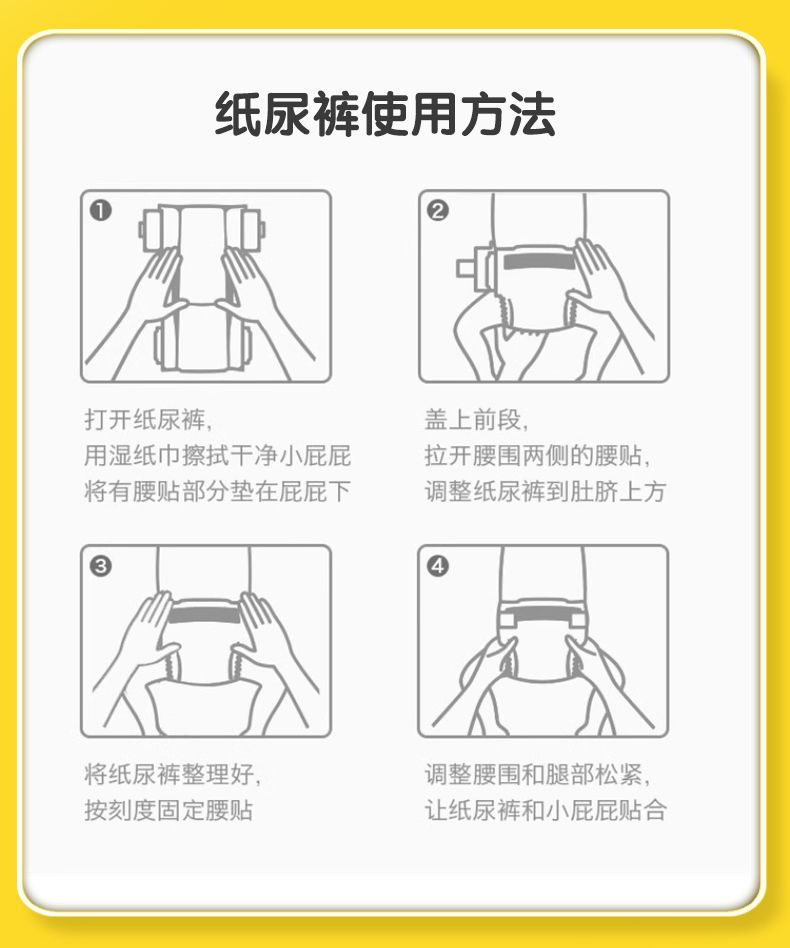 纸尿裤使用方法

❶

打开纸尿裤,
用湿纸巾擦拭干净小屁屁
将有腰贴部分垫在屁屁下

❷

盖上前段,
拉开腰围两侧的腰贴,
调整纸尿裤到肚脐上方

❸

将纸尿裤整理好,
按刻度固定腰贴

❹

调整腰围和腿部松紧,
让纸尿裤和小屁屁贴合