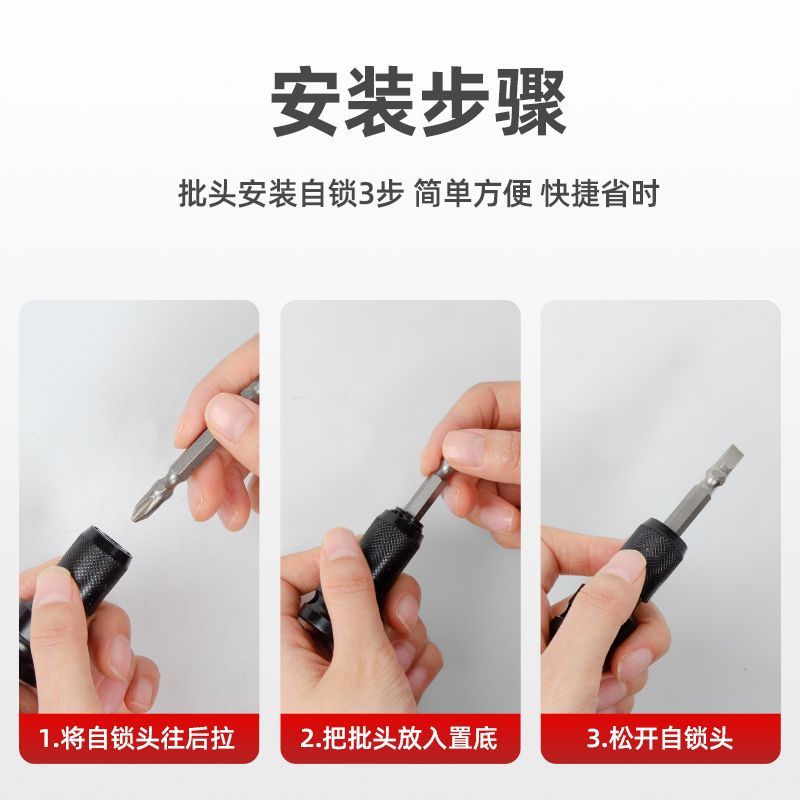 安装步骤

批头安装自锁3步 简单方便 快捷省时

1.将自锁头往后拉

2.把批头放入置底

3.松开自锁头