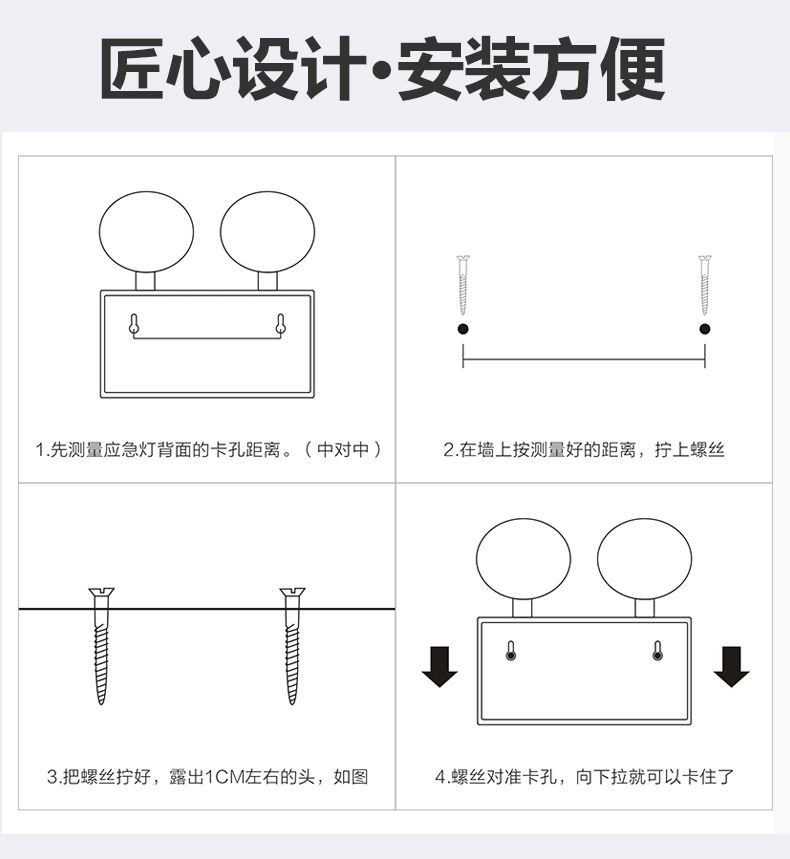 匠心设计·安装方便

1.先测量应急灯背面的卡孔距离。（中对中）

2.在墙上按测量好的距离，拧上螺丝

3.把螺丝拧好，露出1CM左右的头，如图

4.螺丝对准卡孔，向下拉就可以卡住了