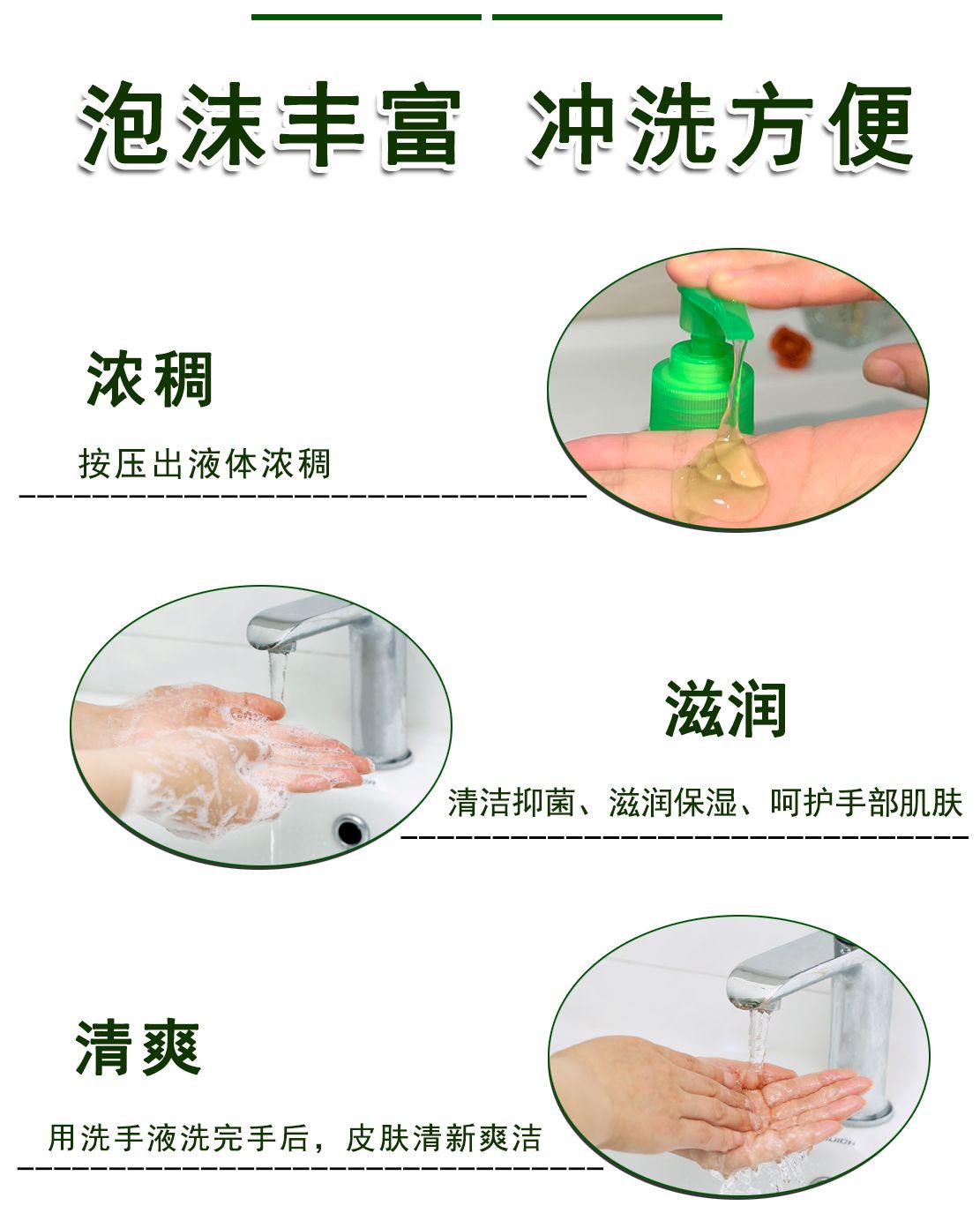 泡沫丰富 冲洗方便

浓稠

按压出液体浓稠

滋润

清洁抑菌、滋润保湿、呵护手部肌肤

清爽

用洗手液洗完手后，皮肤清新爽洁