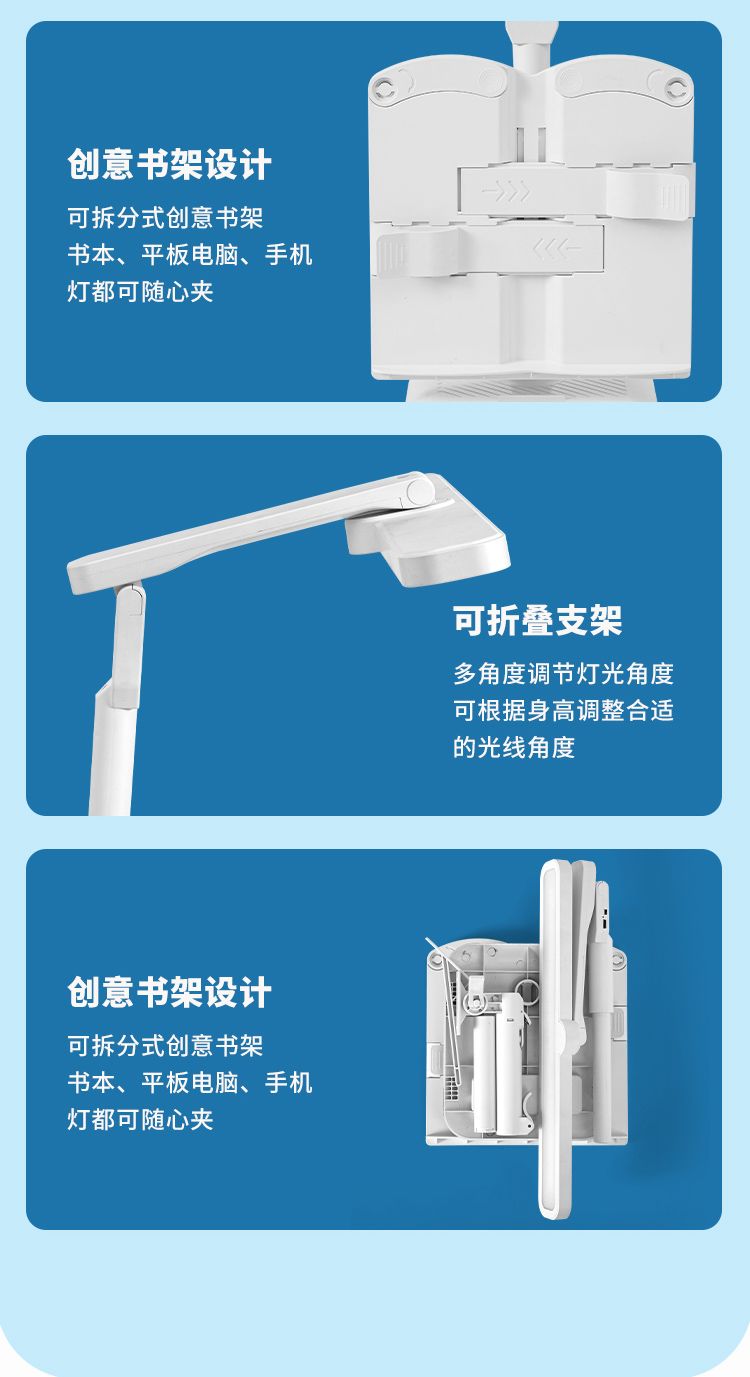 创意书架设计

可拆分式创意书架
书本、平板电脑、手机
灯都可随心夹

可折叠支架

多角度调节灯光角度
可根据身高调整合适
的光线角度

创意书架设计

可拆分式创意书架
书本、平板电脑、手机
灯都可随心夹