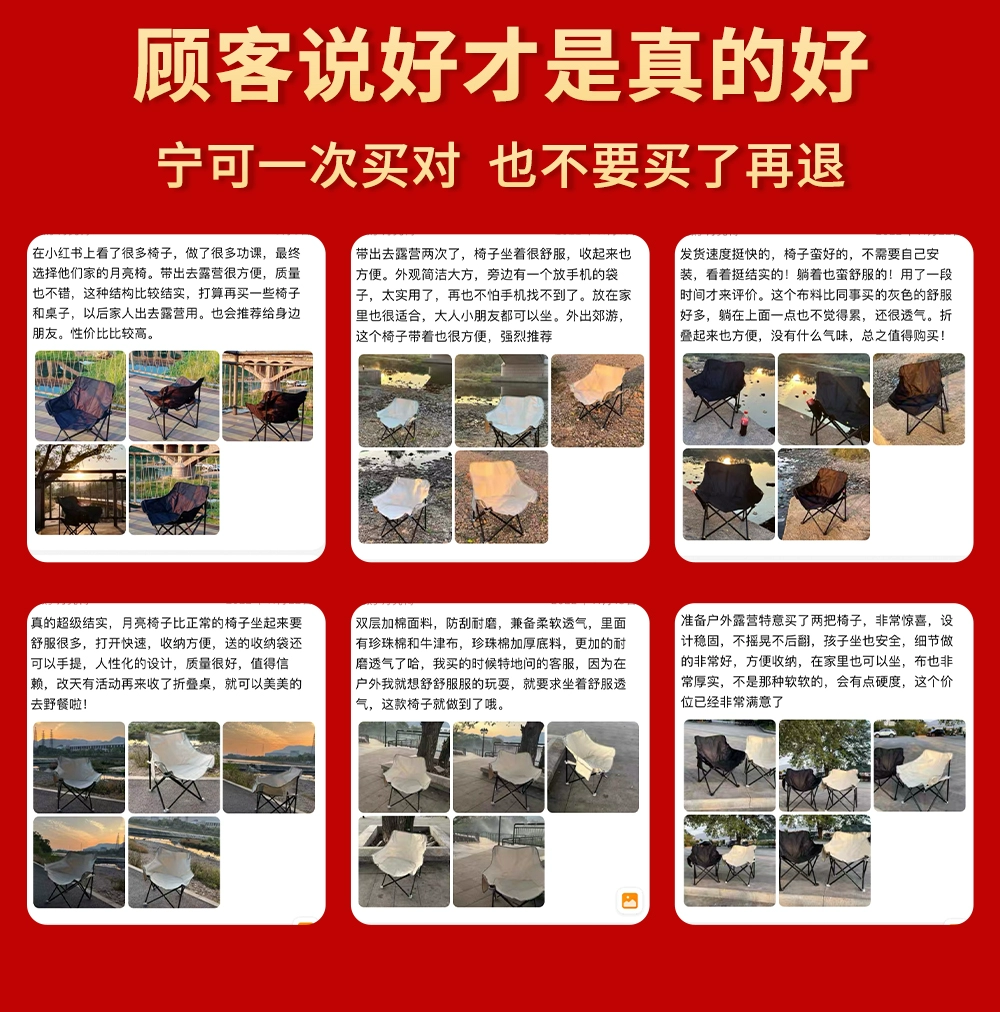 顾客说好才是真的好

宁可一次买对 也不要买了再退

在小红书上看了很多椅子，做了很多功课，最终选择他们家的月亮椅。带出去露营很方便，质量也不错，这种结构比较结实，打算再买一些椅子和桌子，以后家人出去露营用。也会推荐给身边朋友。性价比比较高。

带出去露营两次了，椅子坐着很舒服，收起来也方便。外观简洁大方，旁边有一个放手机的袋子，太实用了，再也不怕手机找不到了。放在家里也很适合，大人小朋友都可以坐。外出郊游，这个椅子带着也很方便，强烈推荐

发货速度挺快的，椅子蛮好的，不需要自己安装，看着挺结实的！躺着也蛮舒服的！用了一段时间才来评价。这个布料比同事买的灰色的舒服好多，躺在上面一点也不觉得累，还很透气。折叠起来也方便，没有什么气味，总之值得购买！

真的超级结实，月亮椅子比正常的椅子坐起来要舒服很多，打开快速，收纳方便，送的收纳袋还可以手提，人性化的设计，质量很好，值得信赖，改天有活动再来收了折叠桌，就可以美美的去野餐啦！

双层加棉面料，防刮耐磨，兼备柔软透气，里面有珍珠棉和牛津布，珍珠棉加厚底料，更加的耐磨透气了哈，我买的时候特地问的客服，因为在户外我就想舒舒服服的玩耍，就要求坐着舒服透气，这款椅子就做到了哦。

准备户外露营特意买了两把椅子，非常惊喜，设计稳固，不摇晃不后翻，孩子坐也安全，细节做的非常好，方便收纳，在家里也可以坐，布也非常厚实，不是那种软软的，会有点硬度，这个价位已经非常满意了