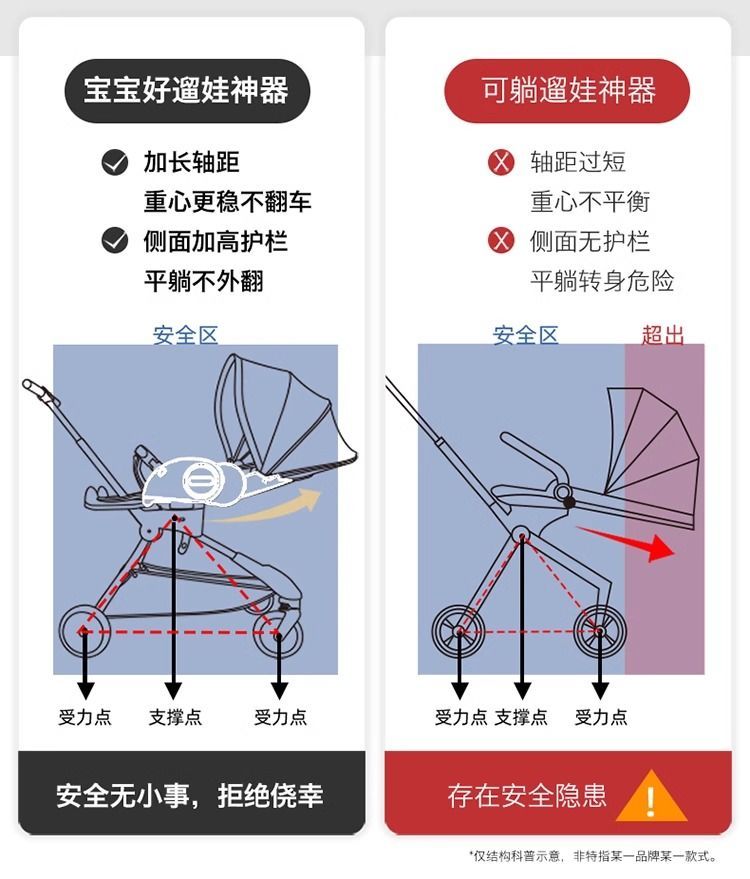 宝宝好遛娃神器

加长轴距
重心更稳不翻车
侧面加高护栏
平躺不外翻

安全区

受力点 支撑点 受力点

安全无小事，拒绝侥幸

可躺遛娃神器

轴距过短
重心不平衡
侧面无护栏
平躺转身危险

安全区 超出

受力点 支撑点 受力点

存在安全隐患

*仅结构科普示意，非特指某一品牌某一款式。