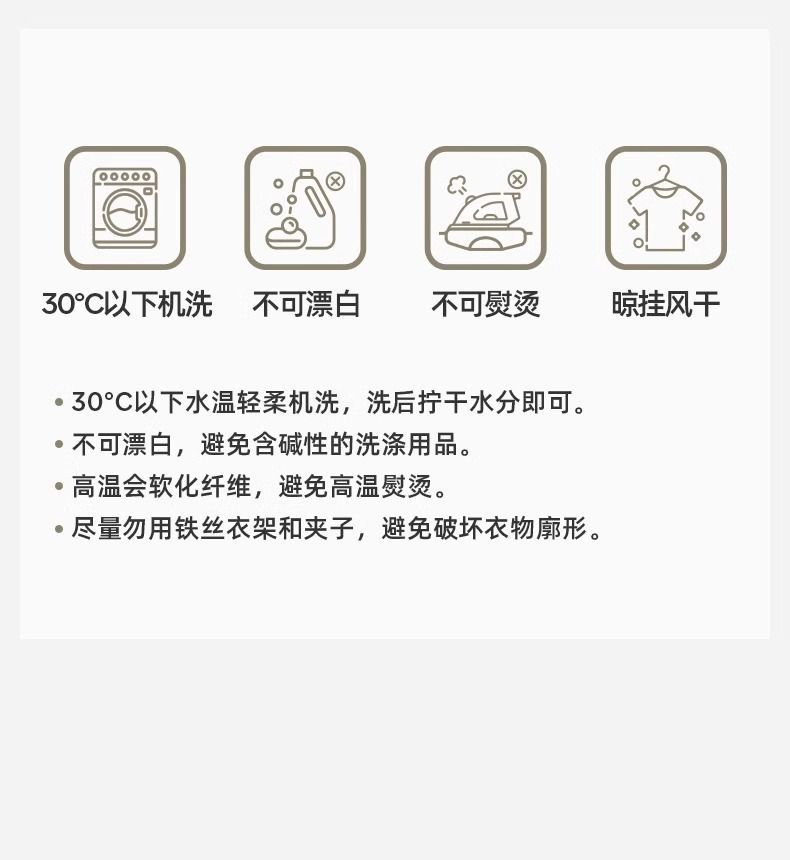 30°C以下机洗 不可漂白 不可熨烫 晾挂风干

• 30°C以下水温轻柔机洗，洗后拧干水分即可。
• 不可漂白，避免含碱性的洗涤用品。
• 高温会软化纤维，避免高温熨烫。
• 尽量勿用铁丝衣架和夹子，避免破坏衣物廓形。