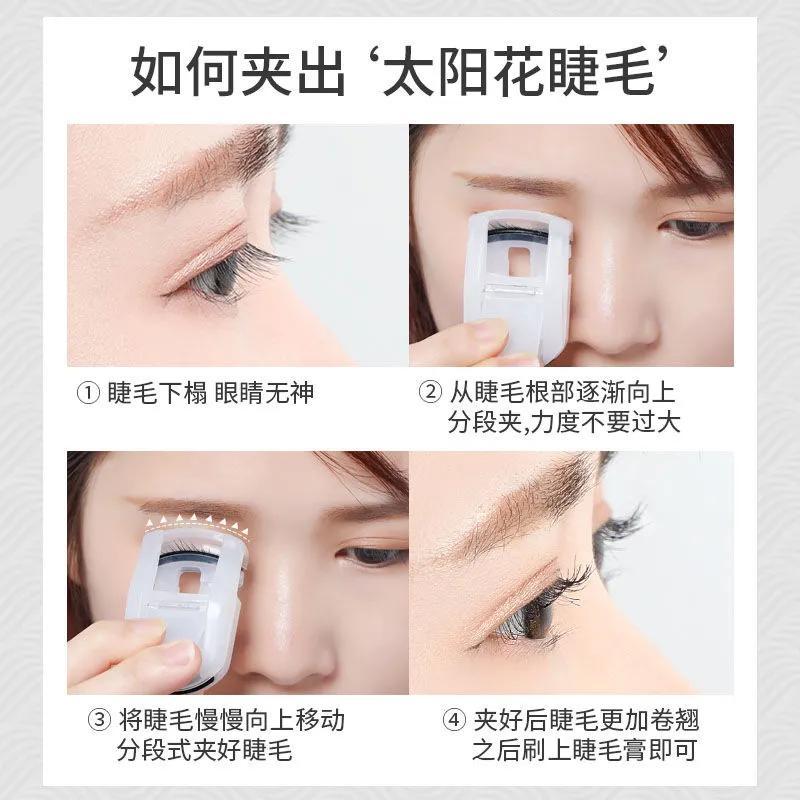 如何夹出‘太阳花睫毛’

① 睫毛下榻 眼睛无神

② 从睫毛根部逐渐向上分段夹,力度不要过大

③ 将睫毛慢慢向上移动分段式夹好睫毛

④ 夹好后睫毛更加卷翘之后刷上睫毛膏即可