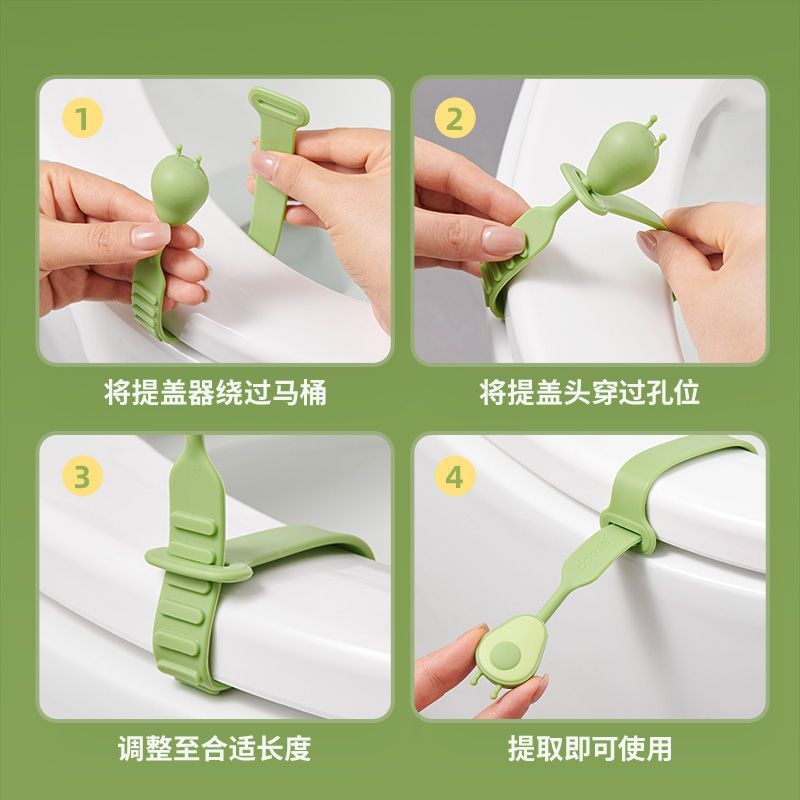 1

将提盖器绕过马桶

2

将提盖头穿过孔位

3

调整至合适长度

4

提取即可使用