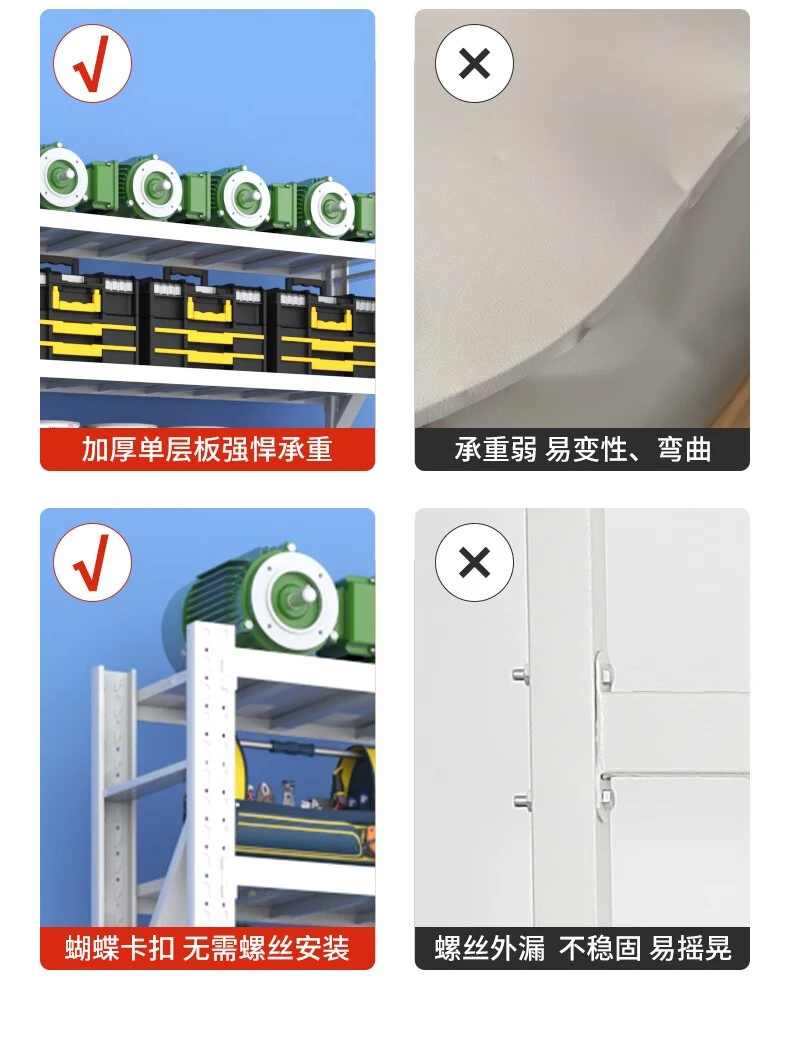 √

加厚单层板强悍承重

×

承重弱 易变性、弯曲

√

蝴蝶卡扣 无需螺丝安装

×

螺丝外漏 不稳固 易摇晃