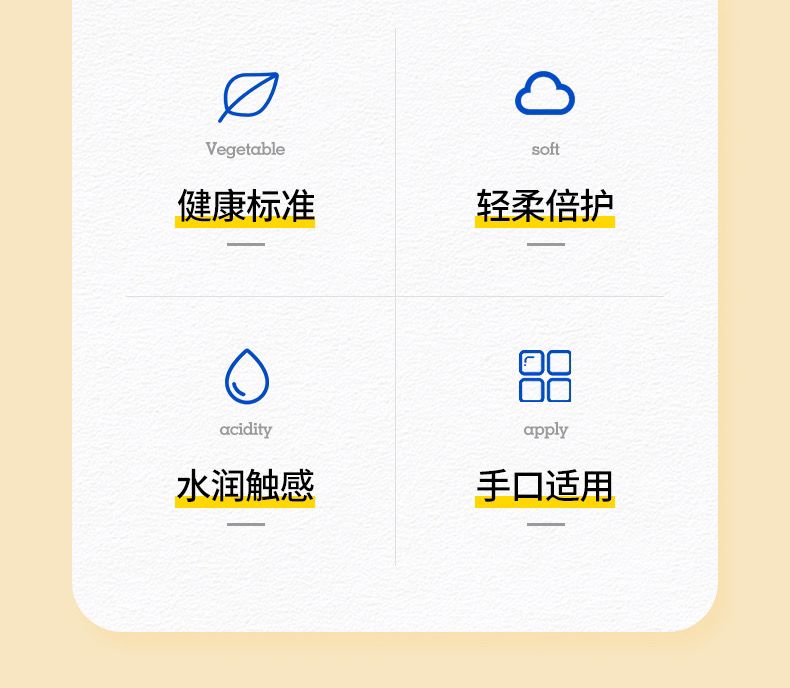 Vegetable

健康标准

soft

轻柔倍护

acidity

水润触感

apply

手口适用