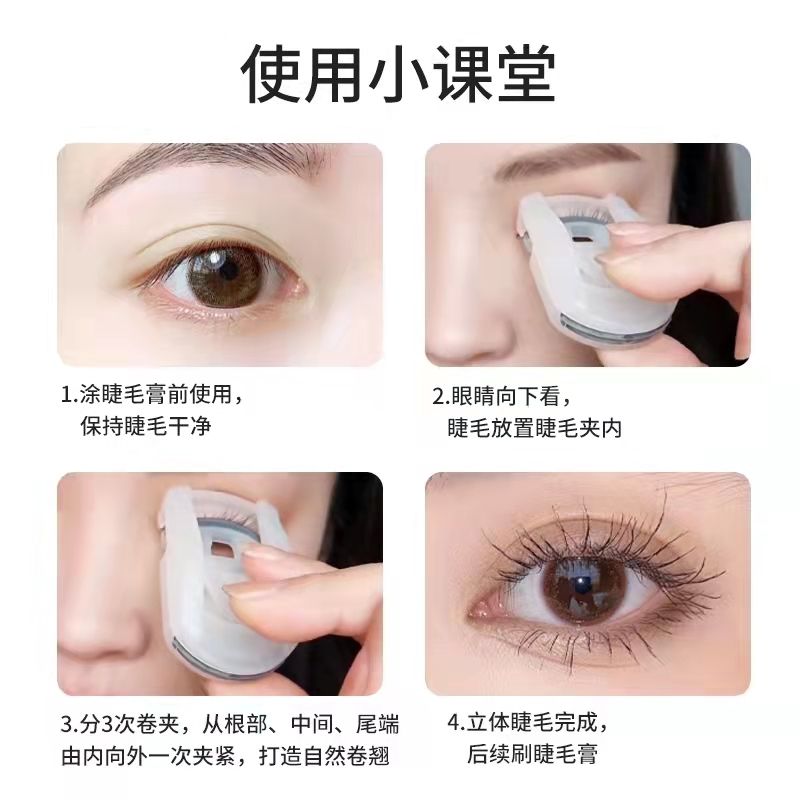 使用小课堂

1.涂睫毛膏前使用，保持睫毛干净

2.眼睛向下看，睫毛放置睫毛夹内

3.分3次卷夹，从根部、中间、尾端由内向外一次夹紧，打造自然卷翘

4.立体睫毛完成，后续刷睫毛膏