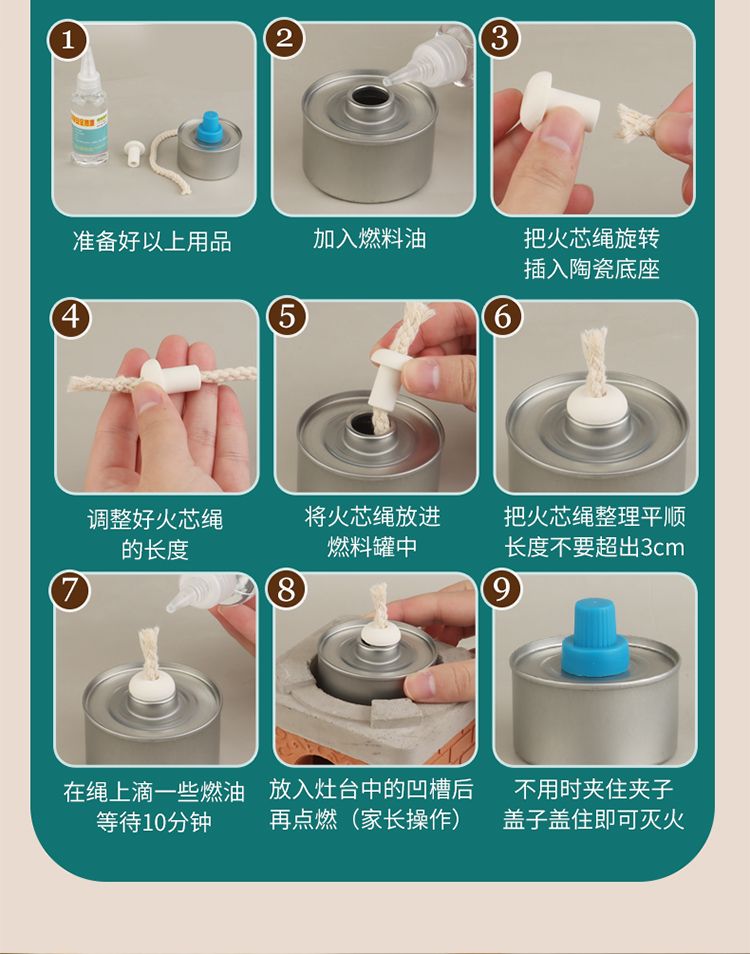 1

准备好以上用品

2

加入燃料油

3

把火芯绳旋转插入陶瓷底座

4

调整好火芯绳的长度

5

将火芯绳放进燃料罐中

6

把火芯绳整理平顺长度不要超出3cm

7

在绳上滴一些燃油等待10分钟

8

放入灶台中的凹槽后再点燃（家长操作）

9

不用时夹住夹子盖子盖住即可灭火