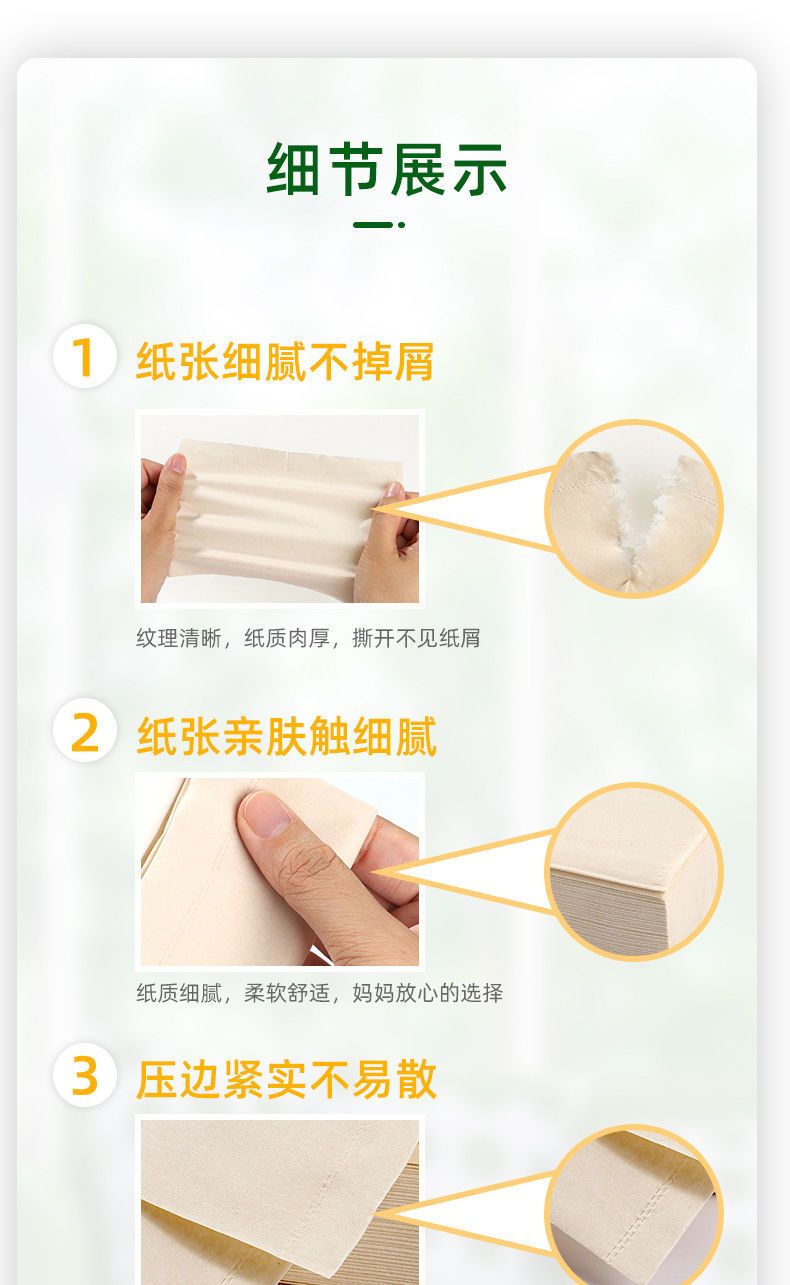 细节展示

1 纸张细腻不掉屑

纹理清晰，纸质肉厚，撕开不见纸屑

2 纸张亲肤触细腻

纸质细腻，柔软舒适，妈妈放心的选择

3 压边紧实不易散