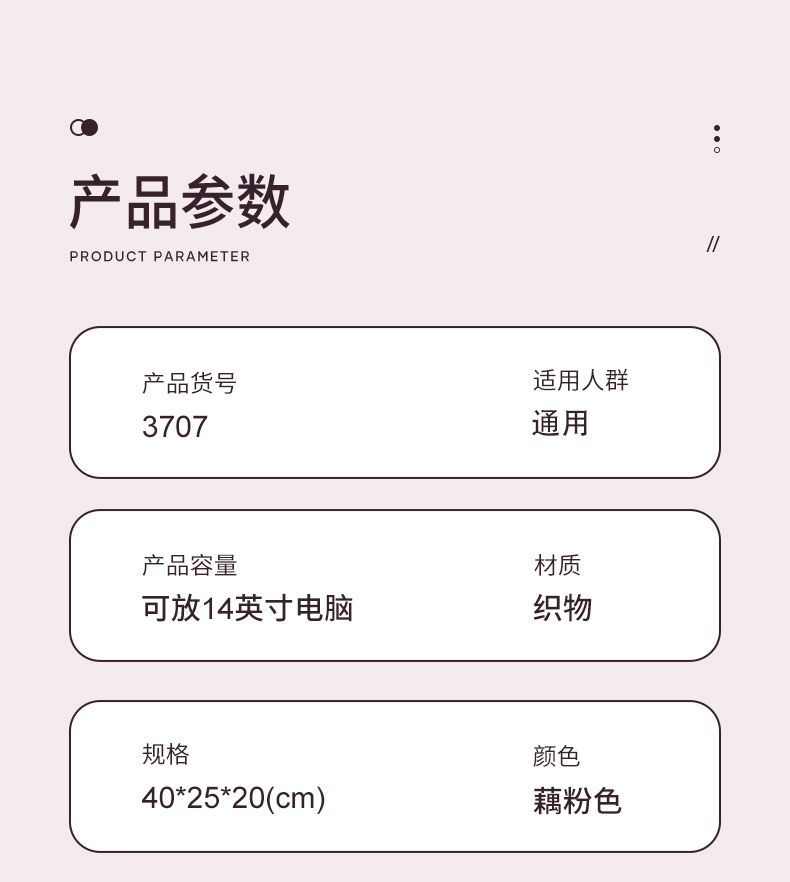 产品参数

PRODUCT PARAMETER

//

产品货号
3707

适用人群
通用

产品容量
可放14英寸电脑

材质
织物

规格
40*25*20(cm)

颜色
藕粉色