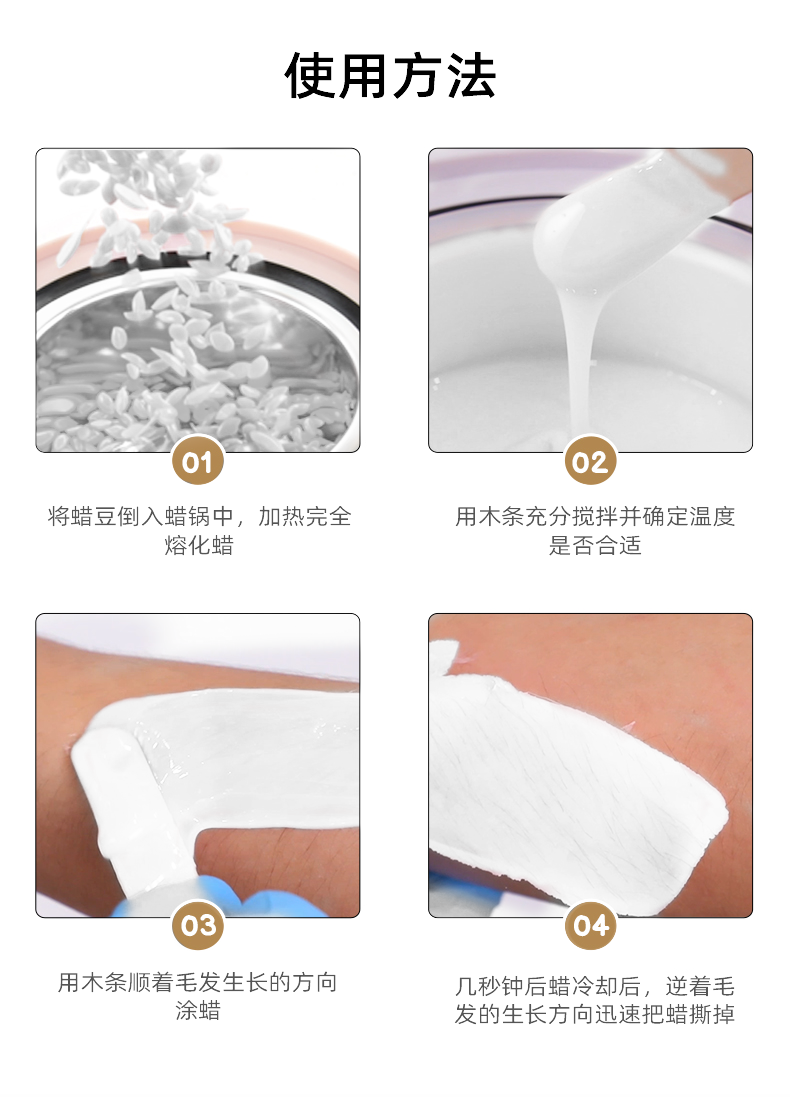 使用方法

01

将蜡豆倒入蜡锅中，加热完全熔化蜡

02

用木条充分搅拌并确定温度是否合适

03

用木条顺着毛发生长的方向涂蜡

04

几秒钟后蜡冷却后，逆着毛发的生长方向迅速把蜡撕掉