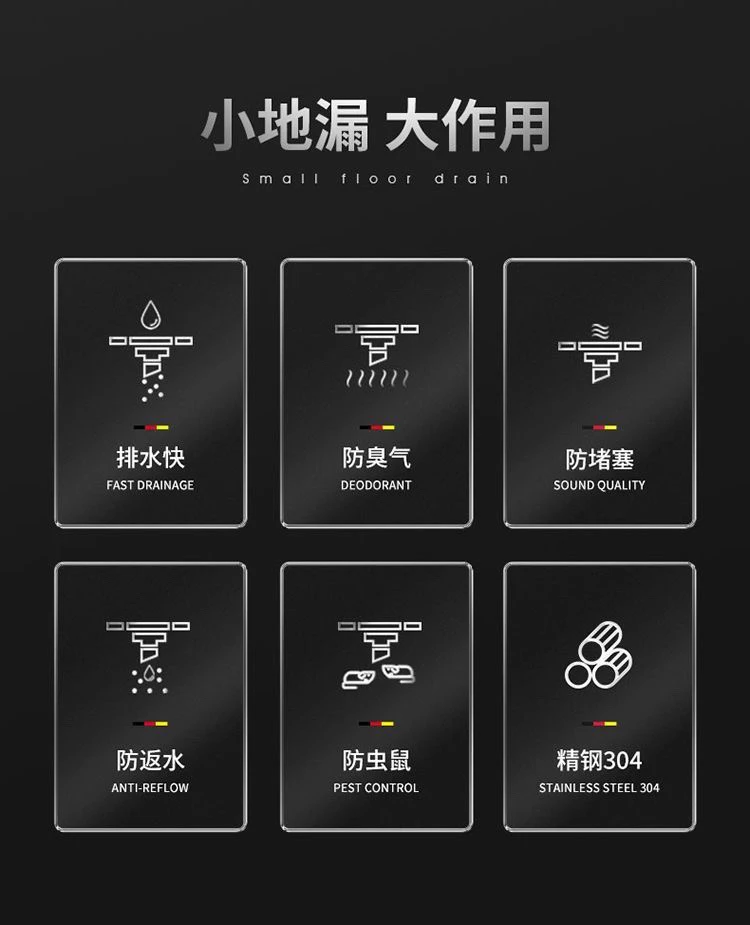 小地漏 大作用

Small floor drain

排水快
FAST DRAINAGE

防臭气
DEODORANT

防堵塞
SOUND QUALITY

防返水
ANTI-REFLOW

防虫鼠
PEST CONTROL

精钢304
STAINLESS STEEL 304