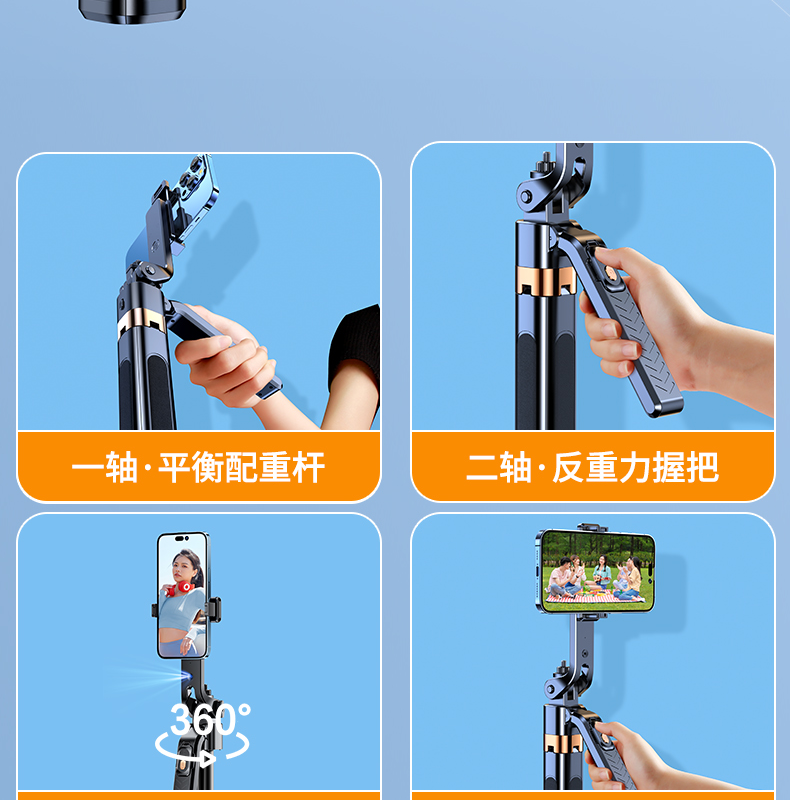 一轴·平衡配重杆

二轴·反重力握把

360°