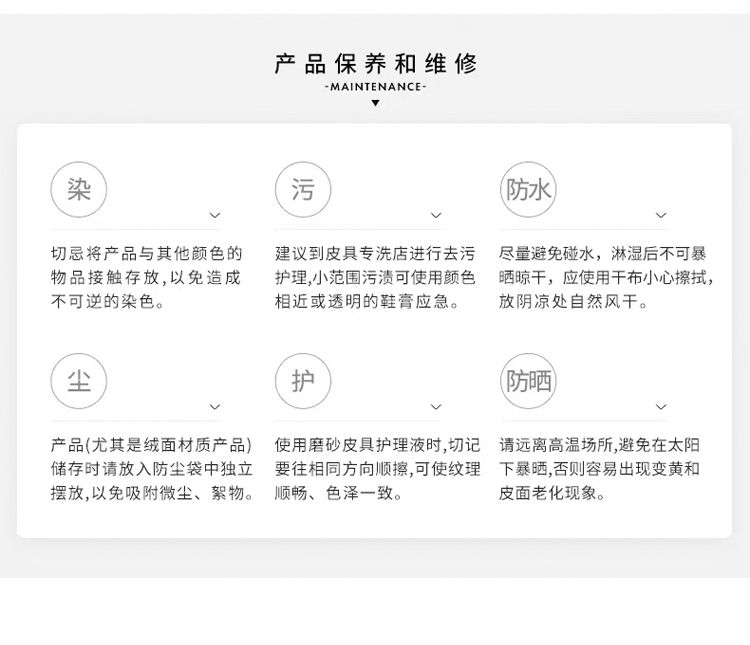 产品保养和维修
-MAINTENANCE-

染

切忌将产品与其他颜色的物品接触存放,以免造成不可逆的染色。

污

建议到皮具专洗店进行去污护理,小范围污渍可使用颜色相近或透明的鞋膏应急。

防水

尽量避免碰水，淋湿后不可暴晒晾干，应使用干布小心擦拭，放阴凉处自然风干。

尘

产品(尤其是绒面材质产品)储存时请放入防尘袋中独立摆放,以免吸附微尘、絮物。

护

使用磨砂皮具护理液时,切记要往相同方向顺擦,可使纹理顺畅、色泽一致。

防晒

请远离高温场所,避免在太阳下暴晒,否则容易出现变黄和皮面老化现象。