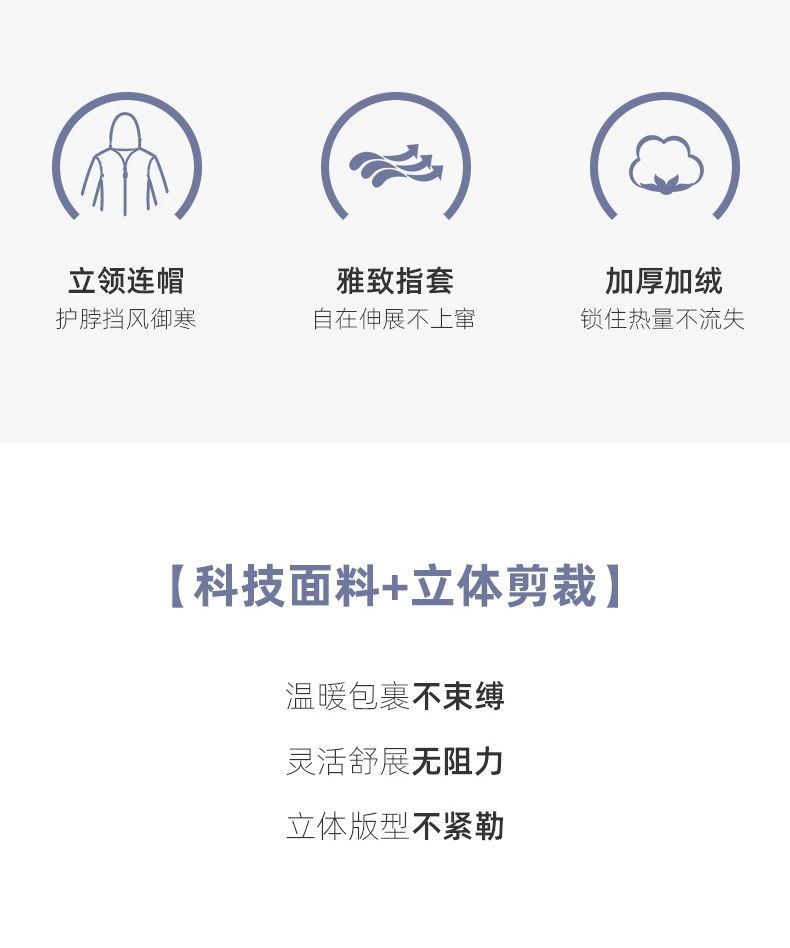 立领连帽
护脖挡风御寒

雅致指套
自在伸展不上窜

加厚加绒
锁住热量不流失

【科技面料+立体剪裁】

温暖包裹不束缚

灵活舒展无阻力

立体版型不紧勒