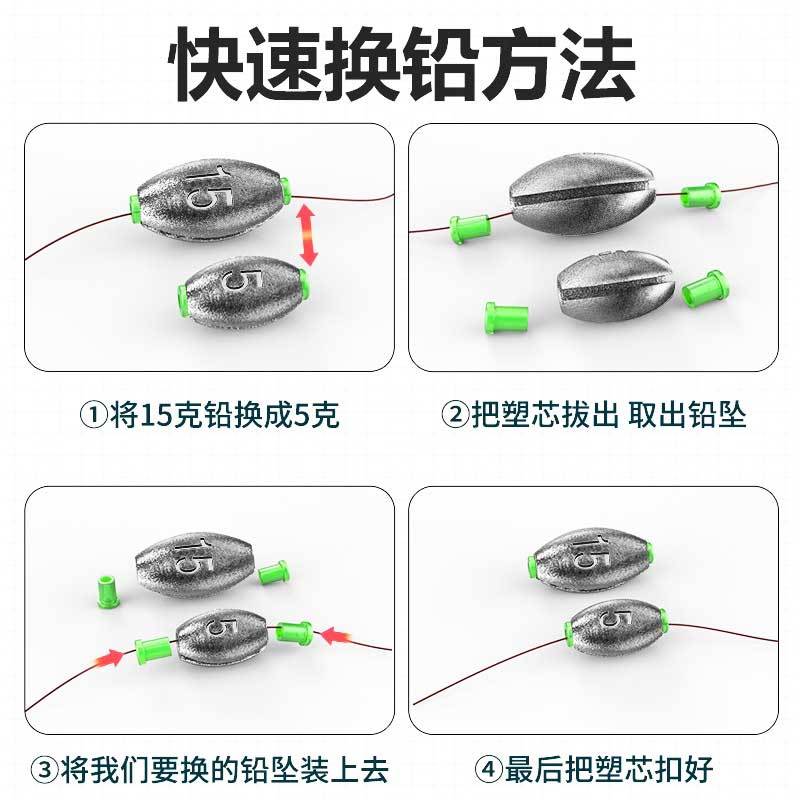 快速换铅方法

15

5

①将15克铅换成5克

②把塑芯拔出 取出铅坠

15

5

③将我们要换的铅坠装上去

15

5

④最后把塑芯扣好