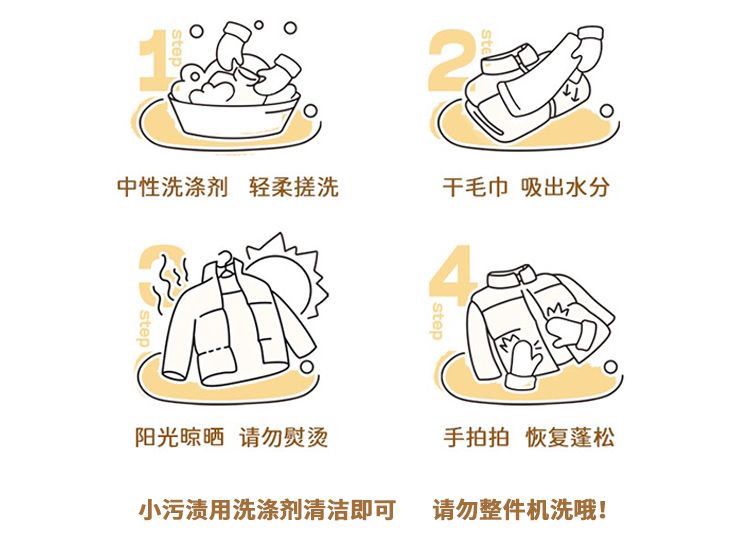 1 step

中性洗涤剂 轻柔搓洗

2 step

干毛巾 吸出水分

3 step

阳光晾晒 请勿熨烫

4 step

手拍拍 恢复蓬松

小污渍用洗涤剂清洁即可 请勿整件机洗哦！