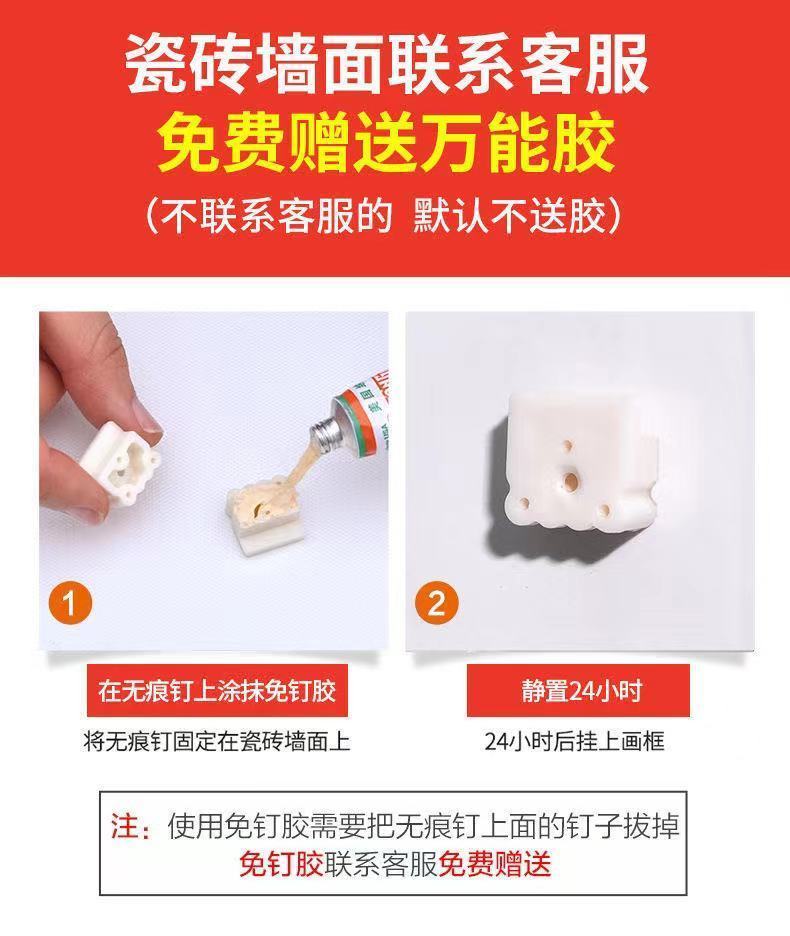 瓷砖墙面联系客服
免费赠送万能胶
（不联系客服的 默认不送胶）

1
在无痕钉上涂抹免钉胶
将无痕钉固定在瓷砖墙面上

2
静置24小时
24小时后挂上画框

注：使用免钉胶需要把无痕钉上面的钉子拔掉
免钉胶联系客服免费赠送