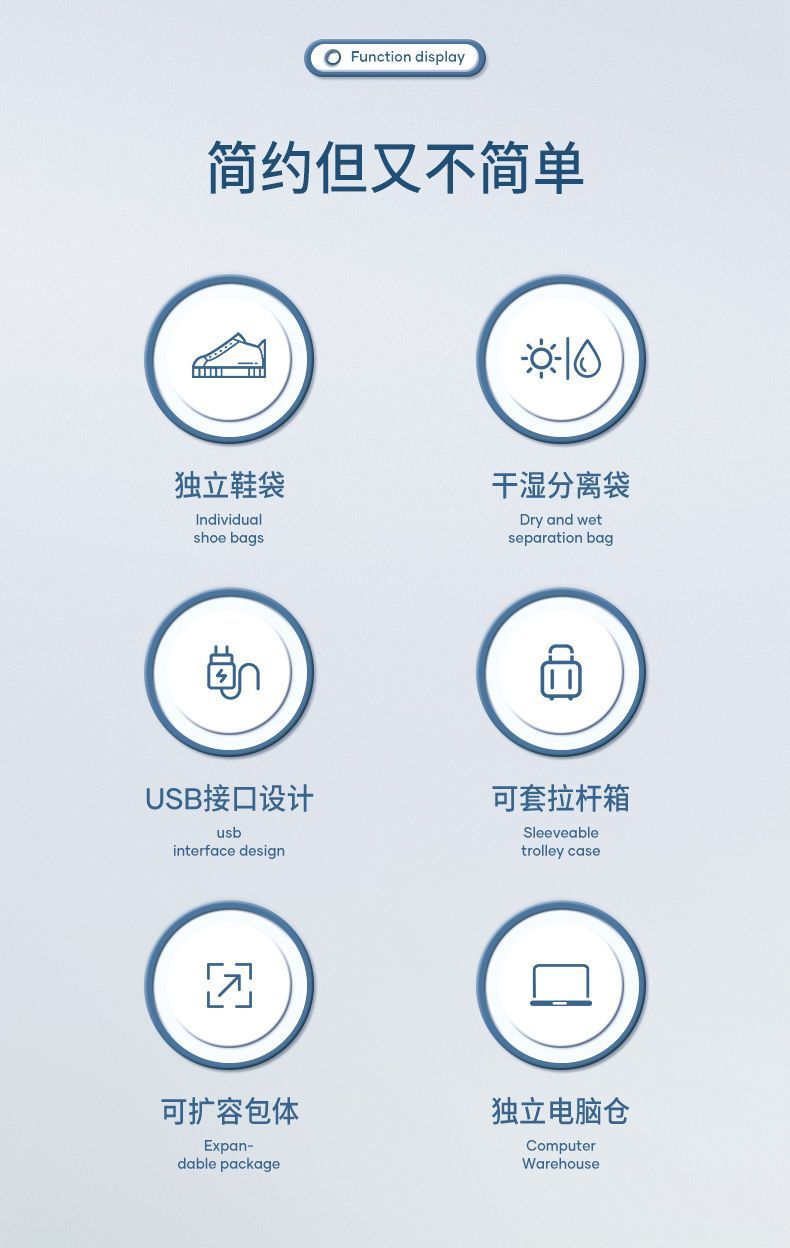 Function display

简约但又不简单

独立鞋袋

Individual shoe bags

干湿分离袋

Dry and wet separation bag

USB接口设计

usb interface design

可套拉杆箱

Sleeveable trolley case

可扩容包体

Expandable package

独立电脑仓

Computer Warehouse