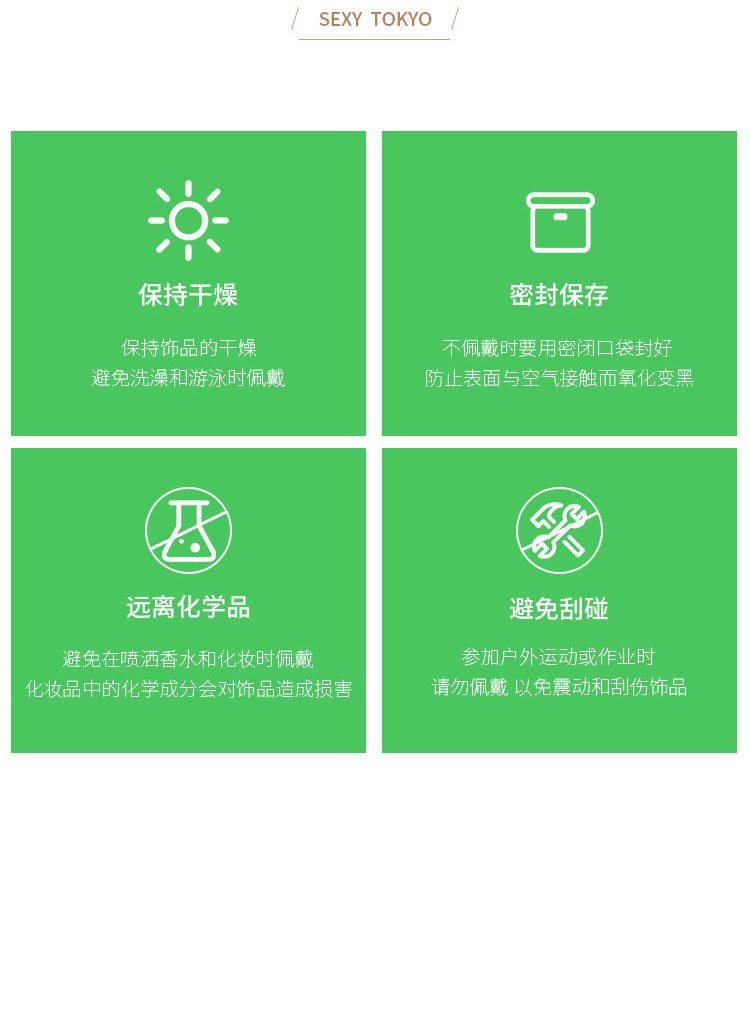 SEXY TOKYO

保持干燥

保持饰品的干燥
避免洗澡和游泳时佩戴

密封保存

不佩戴时要用密闭口袋封好
防止表面与空气接触而氧化变黑

远离化学品

避免在喷洒香水和化妆时佩戴
化妆品中的化学成分会对饰品造成损害

避免刮碰

参加户外运动或作业时
请勿佩戴 以免震动和刮伤饰品