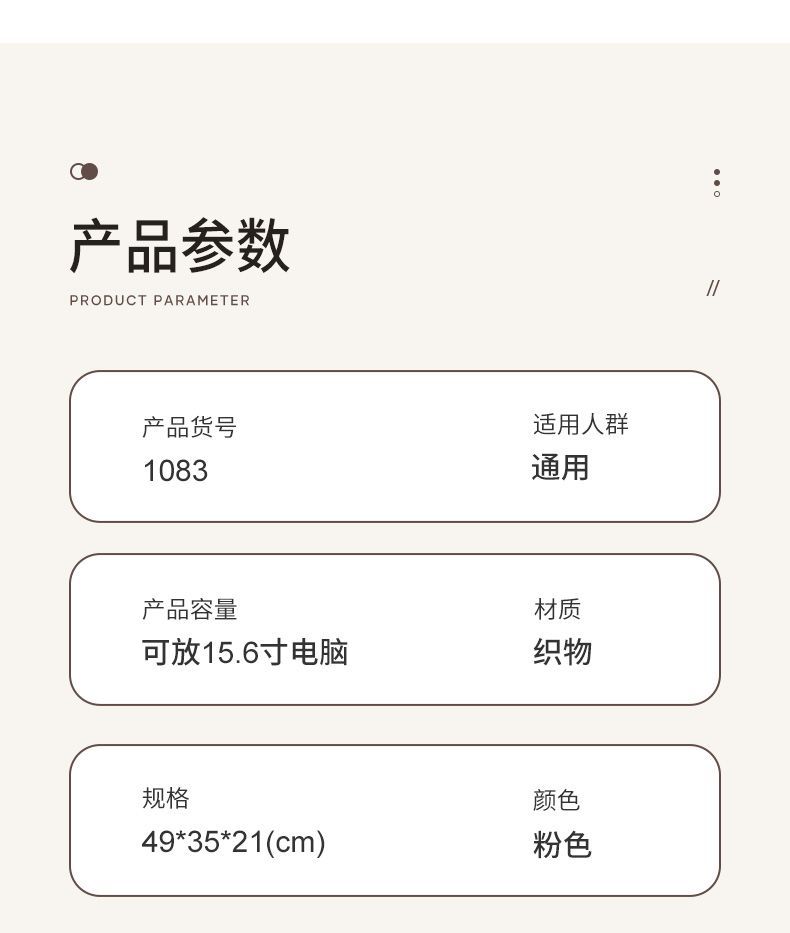 产品参数

PRODUCT PARAMETER

//

产品货号
1083

适用人群
通用

产品容量
可放15.6寸电脑

材质
织物

规格
49*35*21(cm)

颜色
粉色