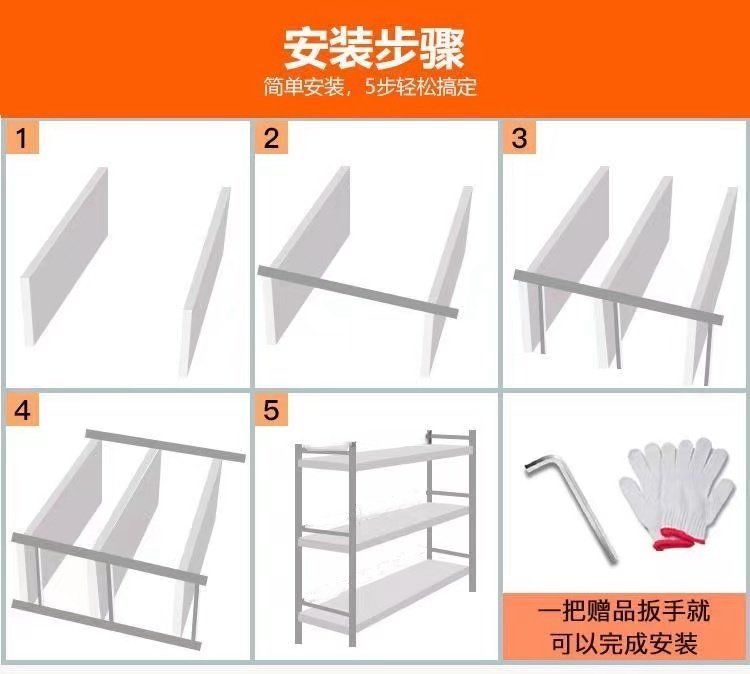 安装步骤

简单安装，5步轻松搞定

1

2

3

4

5

一把赠品扳手就可以完成安装