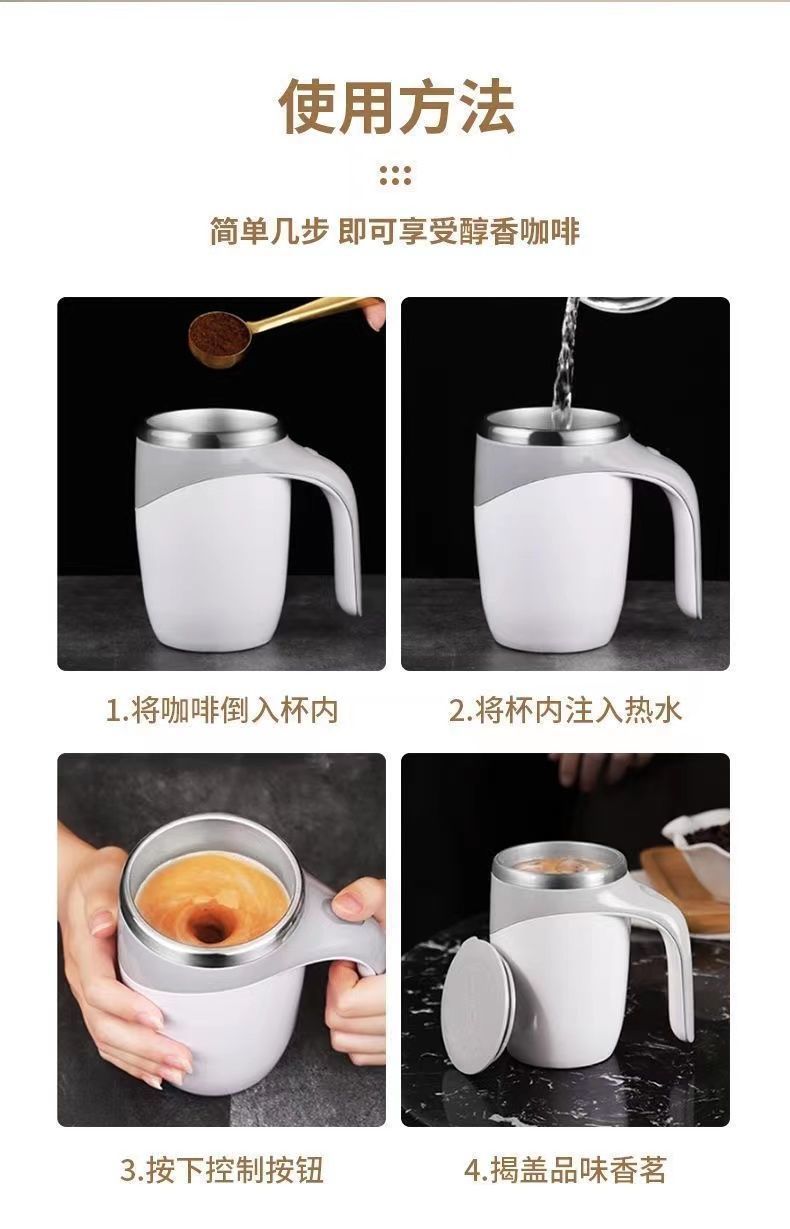 使用方法

简单几步 即可享受醇香咖啡

1.将咖啡倒入杯内

2.将杯内注入热水

3.按下控制按钮

4.揭盖品味香茗