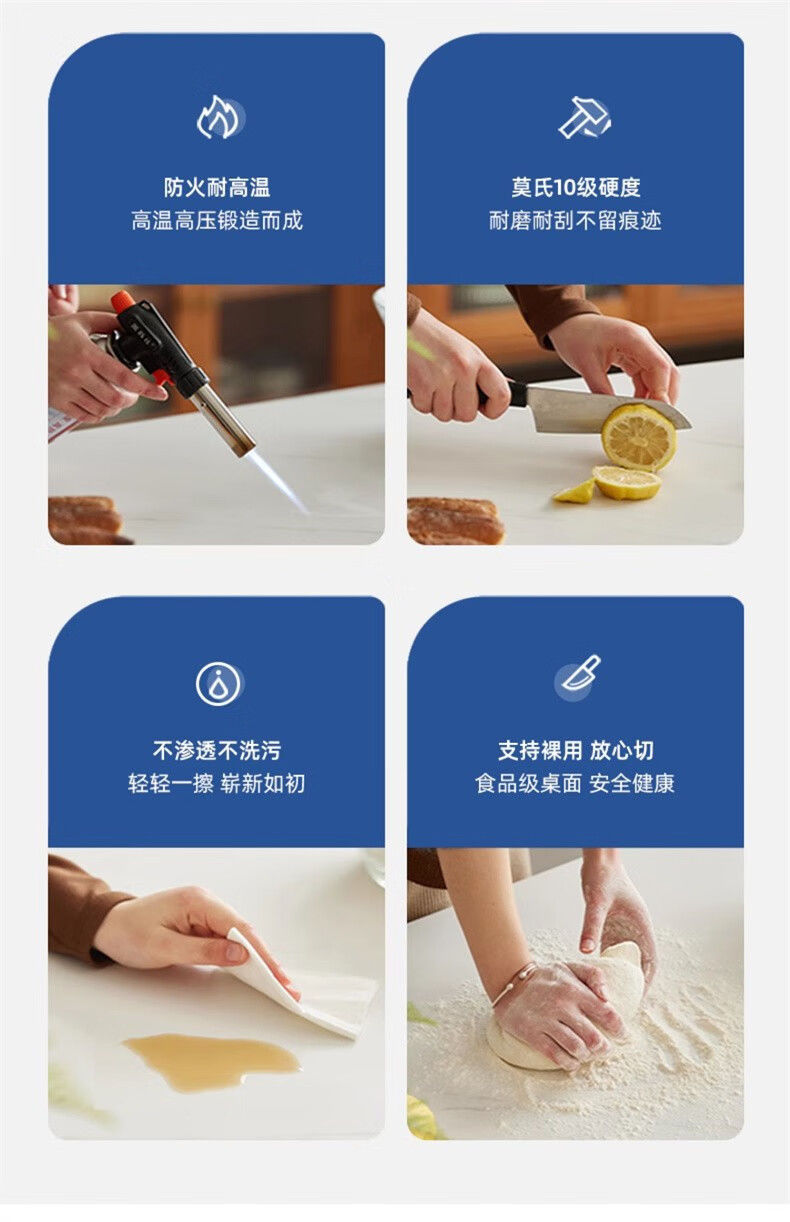 防火耐高温
高温高压锻造而成

莫氏10级硬度
耐磨耐刮不留痕迹

不渗透不洗污
轻轻一擦 崭新如初

支持裸用 放心切
食品级桌面 安全健康