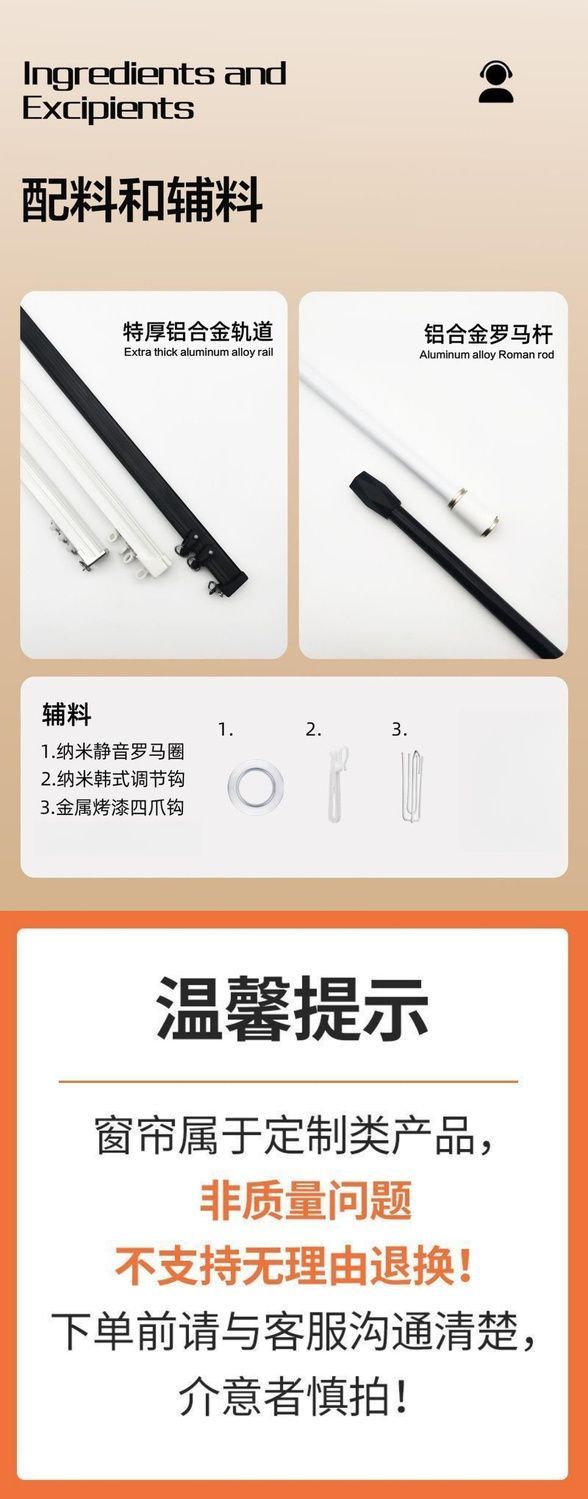 Ingredients and Excipients

配料和辅料

特厚铝合金轨道
Extra thick aluminum alloy rail

铝合金罗马杆
Aluminum alloy Roman rod

辅料
1.纳米静音罗马圈
2.纳米韩式调节钩
3.金属烤漆四爪钩

1.
2.
3.

温馨提示

窗帘属于定制类产品，
非质量问题
不支持无理由退换！
下单前请与客服沟通清楚，
介意者慎拍！