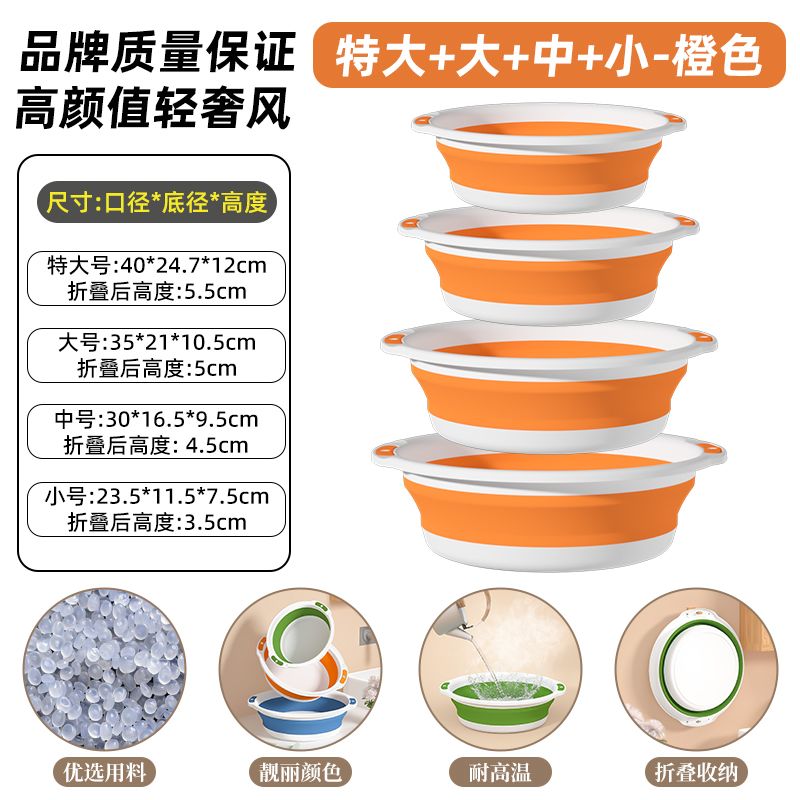 品牌质量保证
高颜值轻奢风

特大+大+中+小-橙色

尺寸:口径*底径*高度

特大号:40*24.7*12cm
折叠后高度:5.5cm

大号:35*21*10.5cm
折叠后高度:5cm

中号:30*16.5*9.5cm
折叠后高度: 4.5cm

小号:23.5*11.5*7.5cm
折叠后高度:3.5cm

优选用料

靓丽颜色

耐高温

折叠收纳