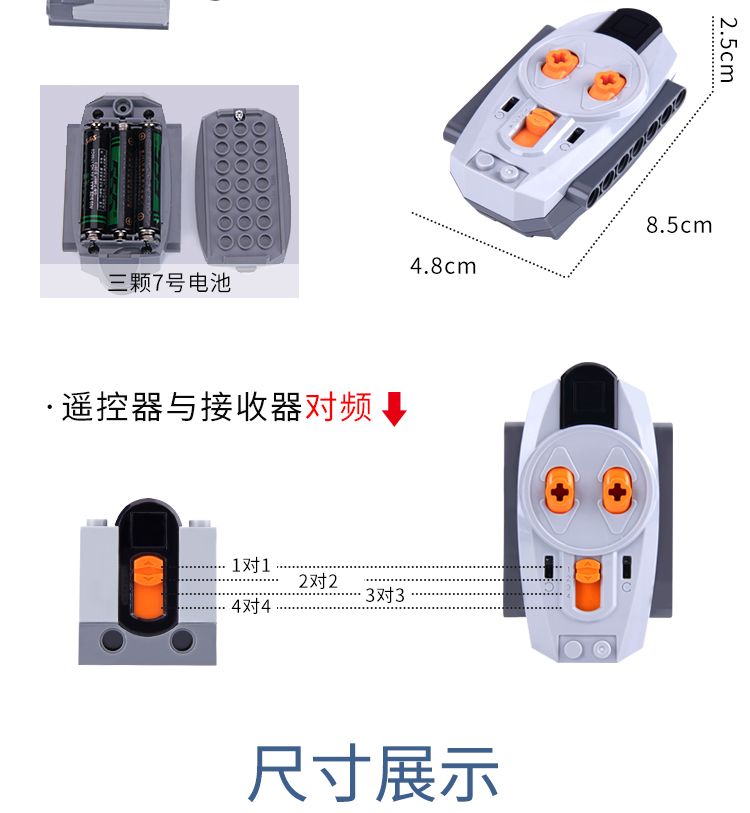 2.5cm

8.5cm

4.8cm

三颗7号电池

· 遥控器与接收器对频

1对1
2对2
3对3
4对4

尺寸展示