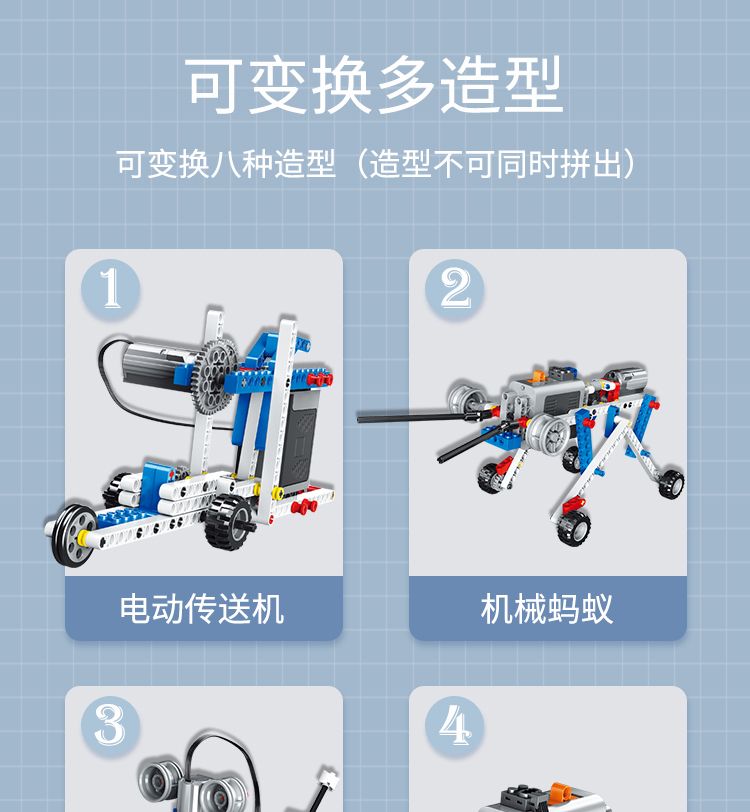 可变换多造型

可变换八种造型（造型不可同时拼出）

1

电动传送机

2

机械蚂蚁

3

4