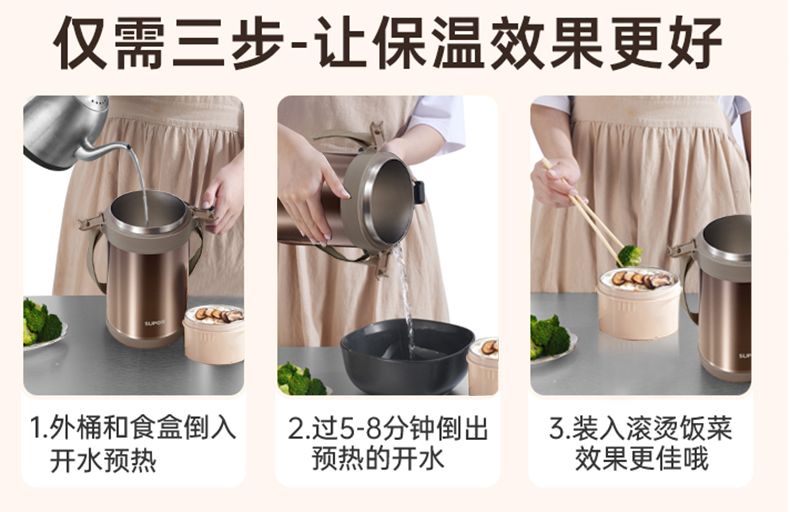 仅需三步-让保温效果更好

SUPOR

1.外桶和食盒倒入开水预热

2.过5-8分钟倒出预热的开水

3.装入滚烫饭菜效果更佳哦