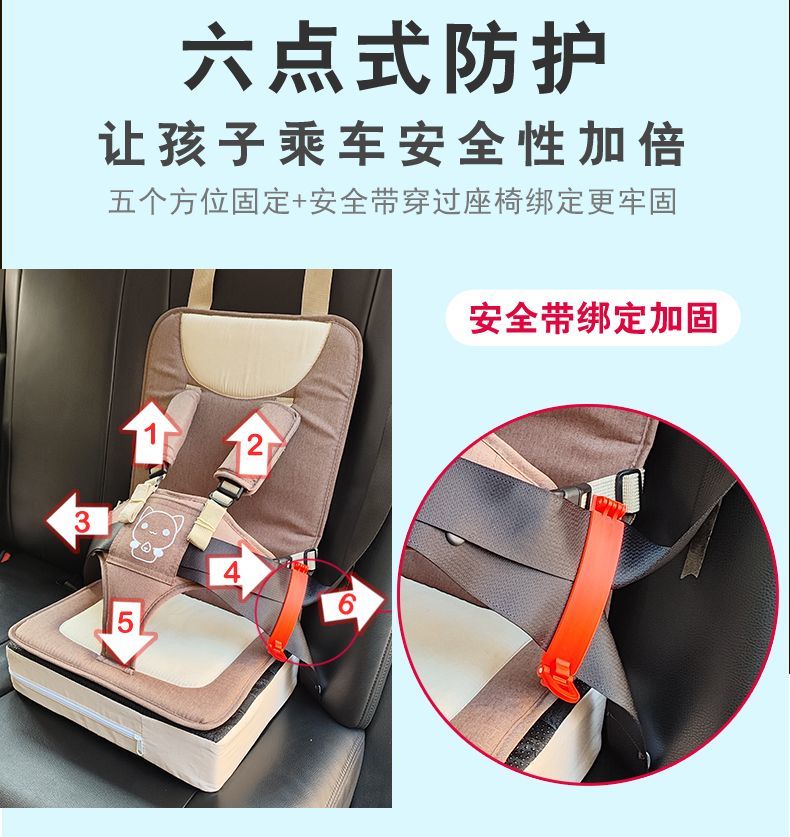 六点式防护
让孩子乘车安全性加倍
五个方位固定+安全带穿过座椅绑定更牢固

安全带绑定加固

1
2
3
4
5
6