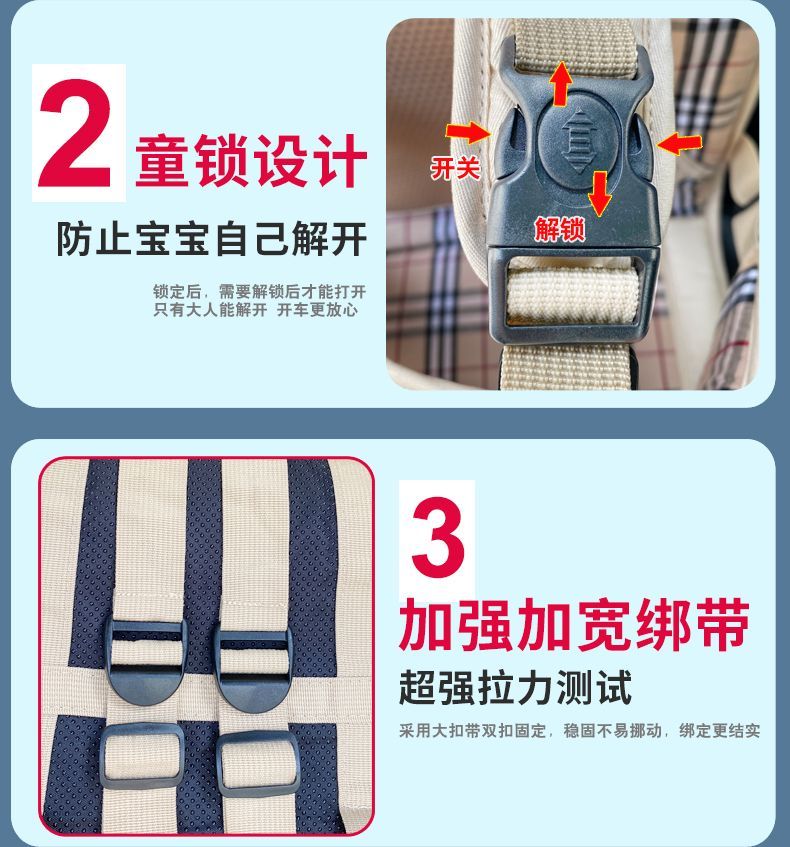 2 童锁设计

防止宝宝自己解开

锁定后，需要解锁后才能打开
只有大人能解开 开车更放心

开关

解锁

3

加强加宽绑带

超强拉力测试

采用大扣带双扣固定，稳固不易挪动，绑定更结实