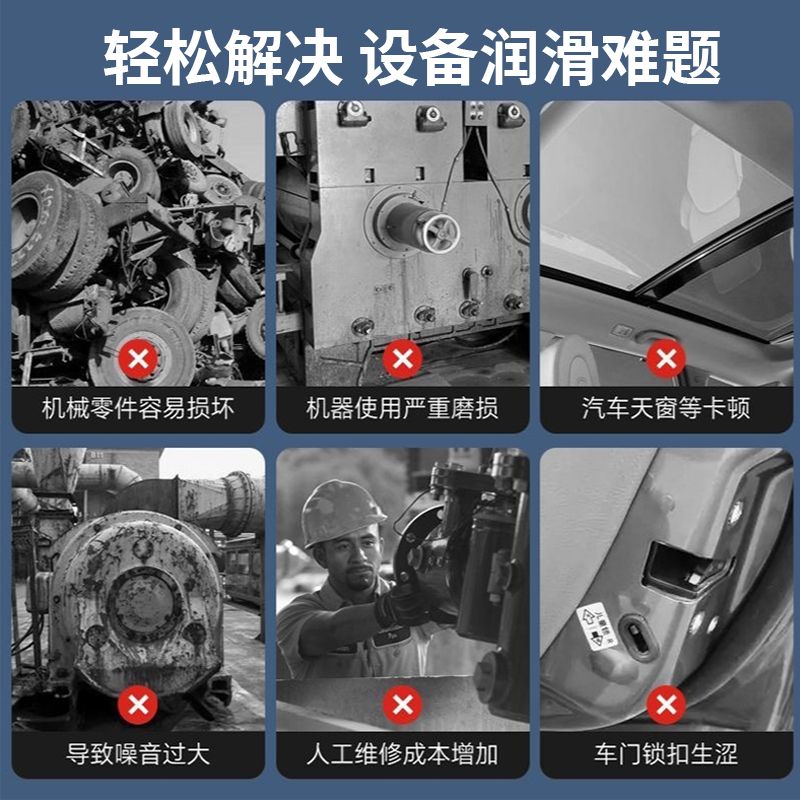 轻松解决 设备润滑难题

机械零件容易损坏

机器使用严重磨损

汽车天窗等卡顿

导致噪音过大

人工维修成本增加

车门锁扣生涩