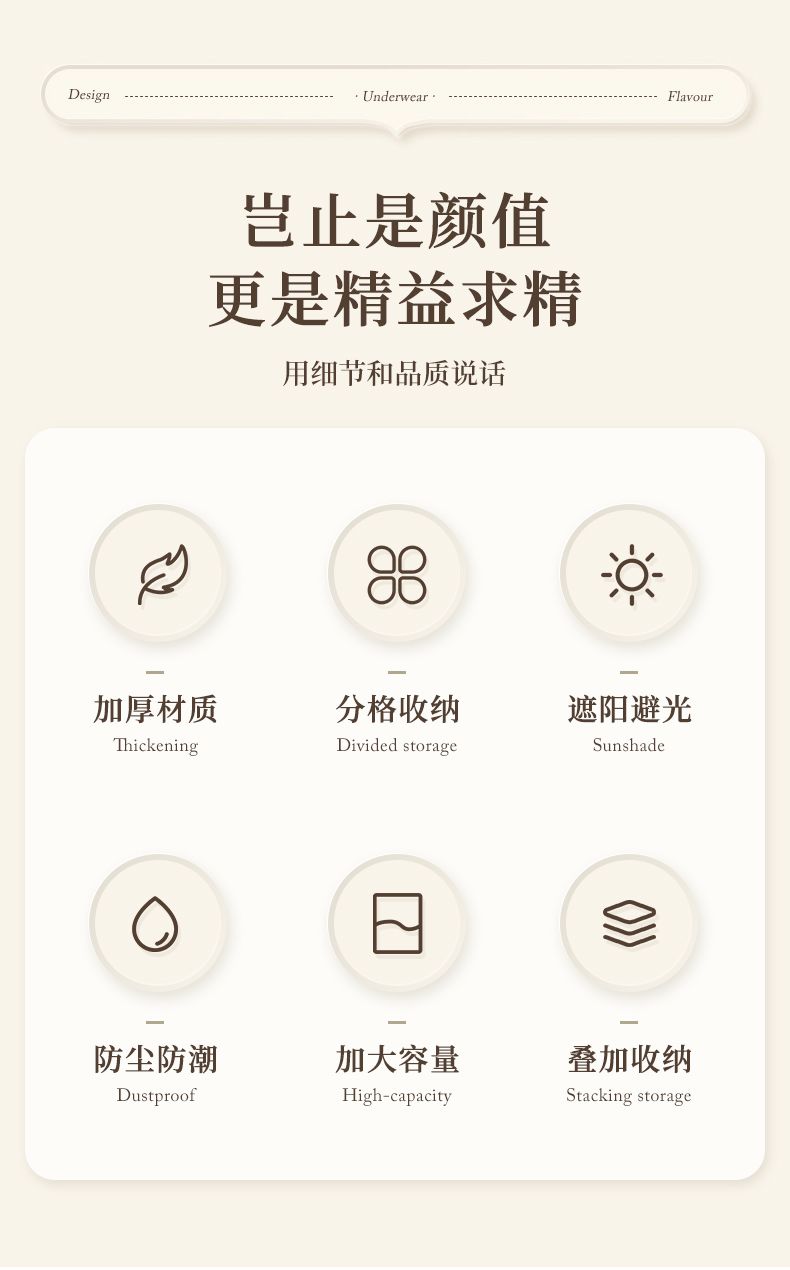 Design · Underwear · Flavour

岂止是颜值
更是精益求精

用细节和品质说话

加厚材质
Thickening

分格收纳
Divided storage

遮阳避光
Sunshade

防尘防潮
Dustproof

加大容量
High-capacity

叠加收纳
Stacking storage