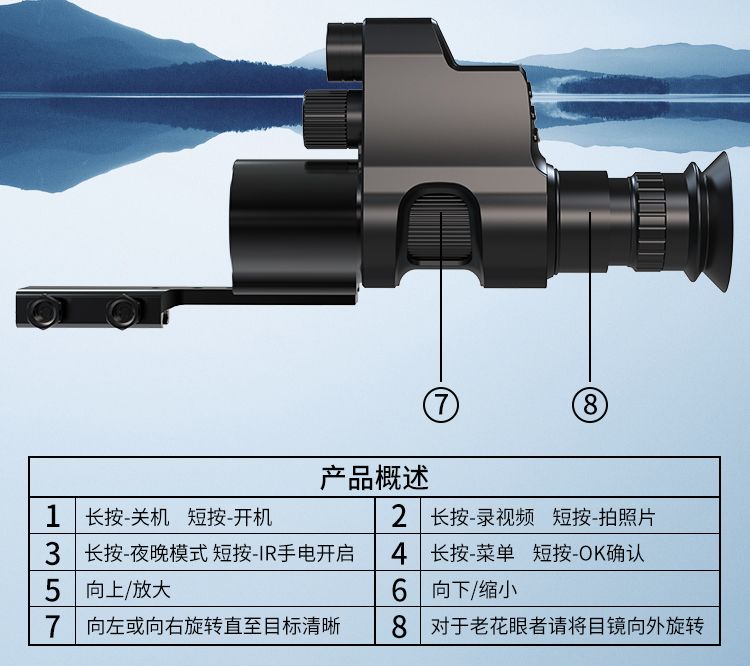 ⑦ ⑧

| 产品概述 | | | |
|---|---|---|---|
| 1 | 长按-关机　短按-开机 | 2 | 长按-录视频　短按-拍照片 |
| 3 | 长按-夜晚模式 短按-IR手电开启 | 4 | 长按-菜单　短按-OK确认 |
| 5 | 向上/放大 | 6 | 向下/缩小 |
| 7 | 向左或向右旋转直至目标清晰 | 8 | 对于老花眼者请将目镜向外旋转 |