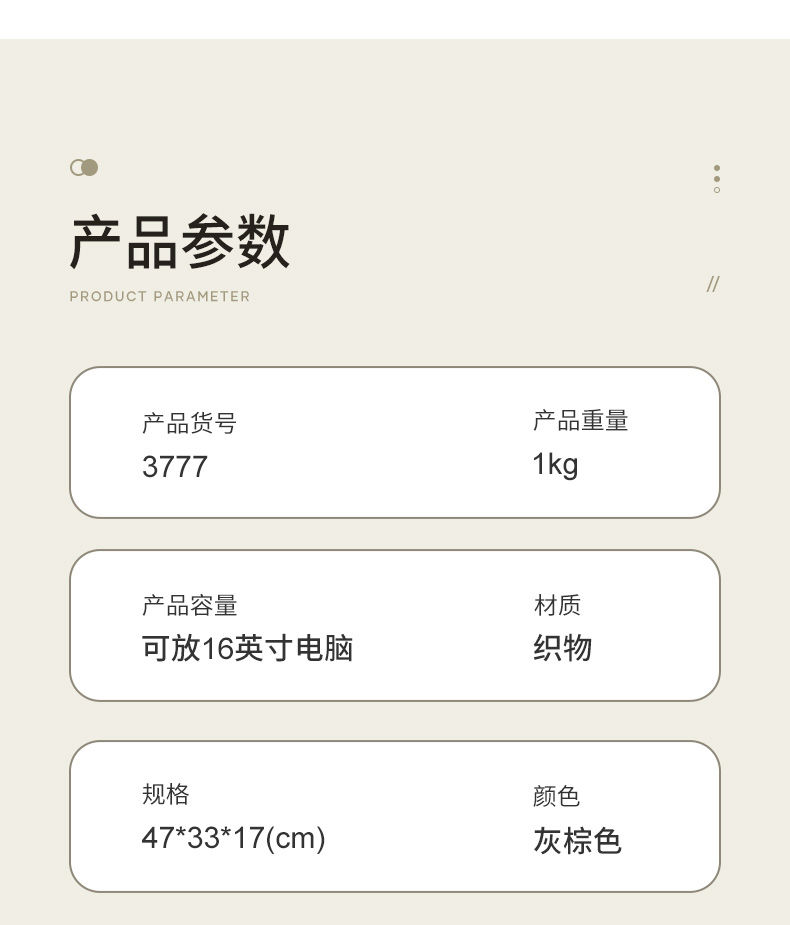 产品参数
PRODUCT PARAMETER

//

产品货号
3777

产品重量
1kg

产品容量
可放16英寸电脑

材质
织物

规格
47*33*17(cm)

颜色
灰棕色