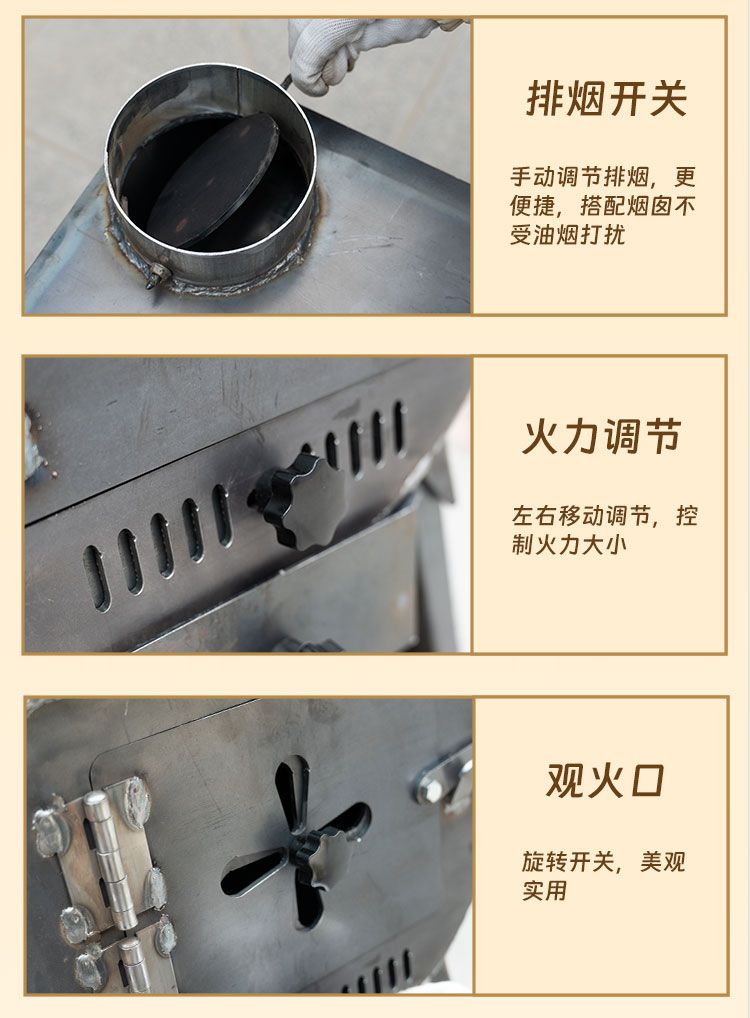 排烟开关

手动调节排烟，更便捷，搭配烟囱不受油烟打扰

火力调节

左右移动调节，控制火力大小

观火口

旋转开关，美观实用