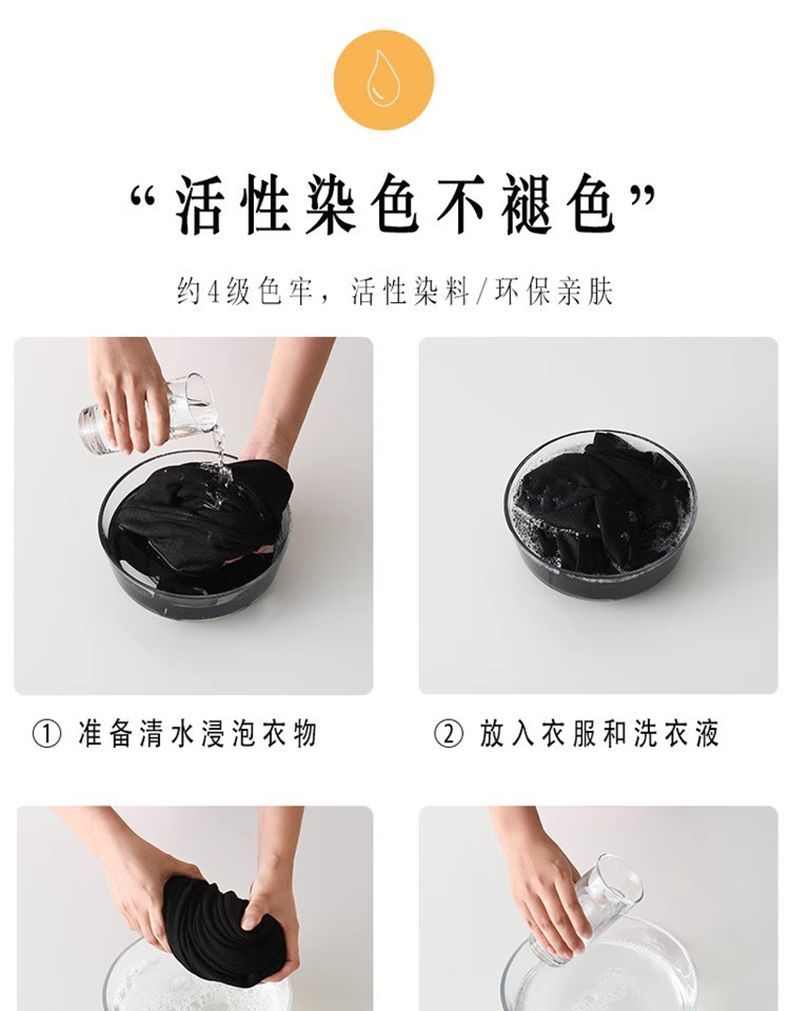 “活性染色不褪色”

约4级色牢，活性染料/环保亲肤

① 准备清水浸泡衣物

② 放入衣服和洗衣液