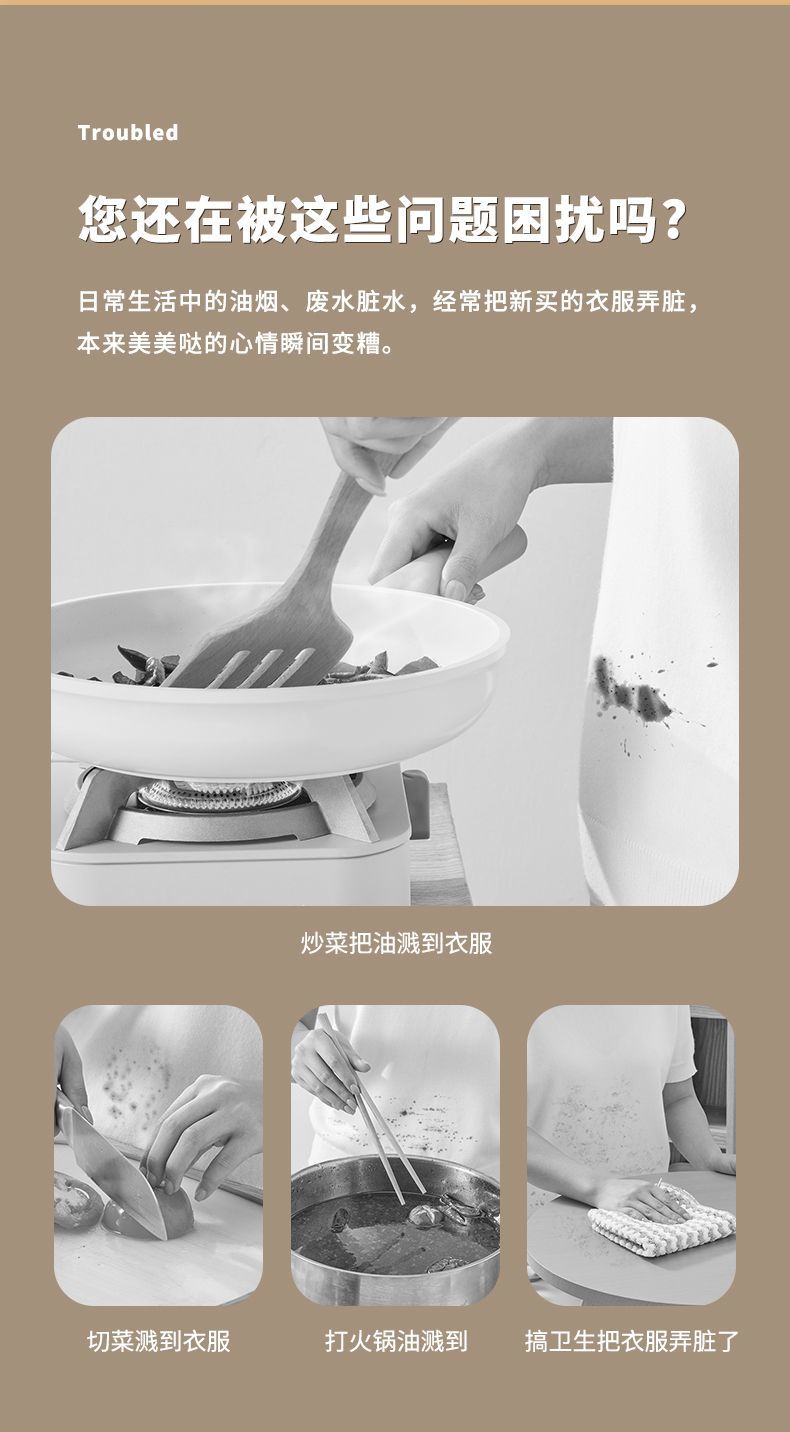 Troubled

您还在被这些问题困扰吗?

日常生活中的油烟、废水脏水，经常把新买的衣服弄脏，本来美美哒的心情瞬间变糟。

炒菜把油溅到衣服

切菜溅到衣服

打火锅油溅到

搞卫生把衣服弄脏了