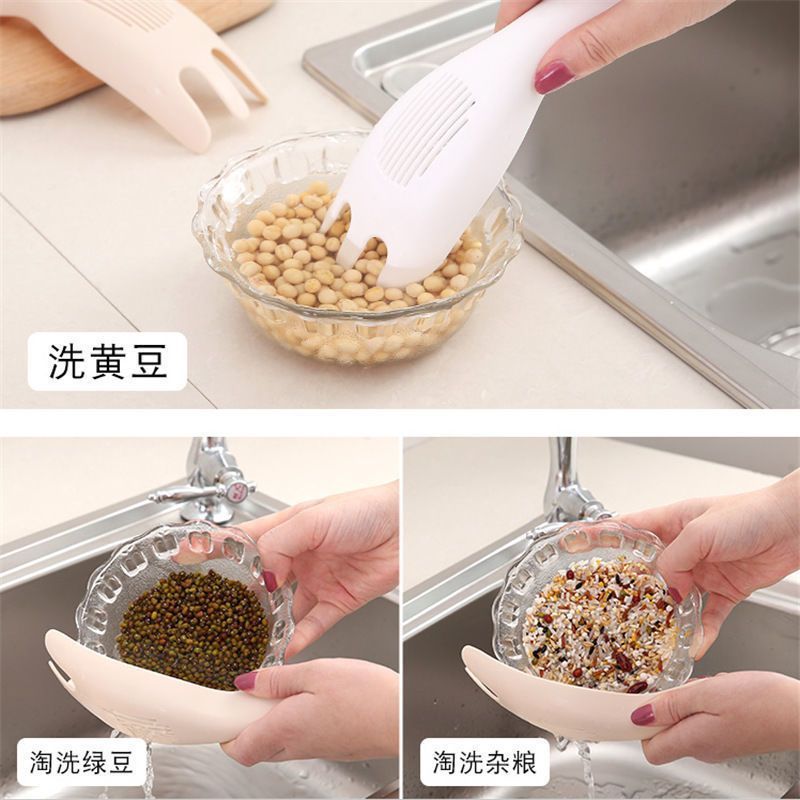 洗黄豆

淘洗绿豆

淘洗杂粮