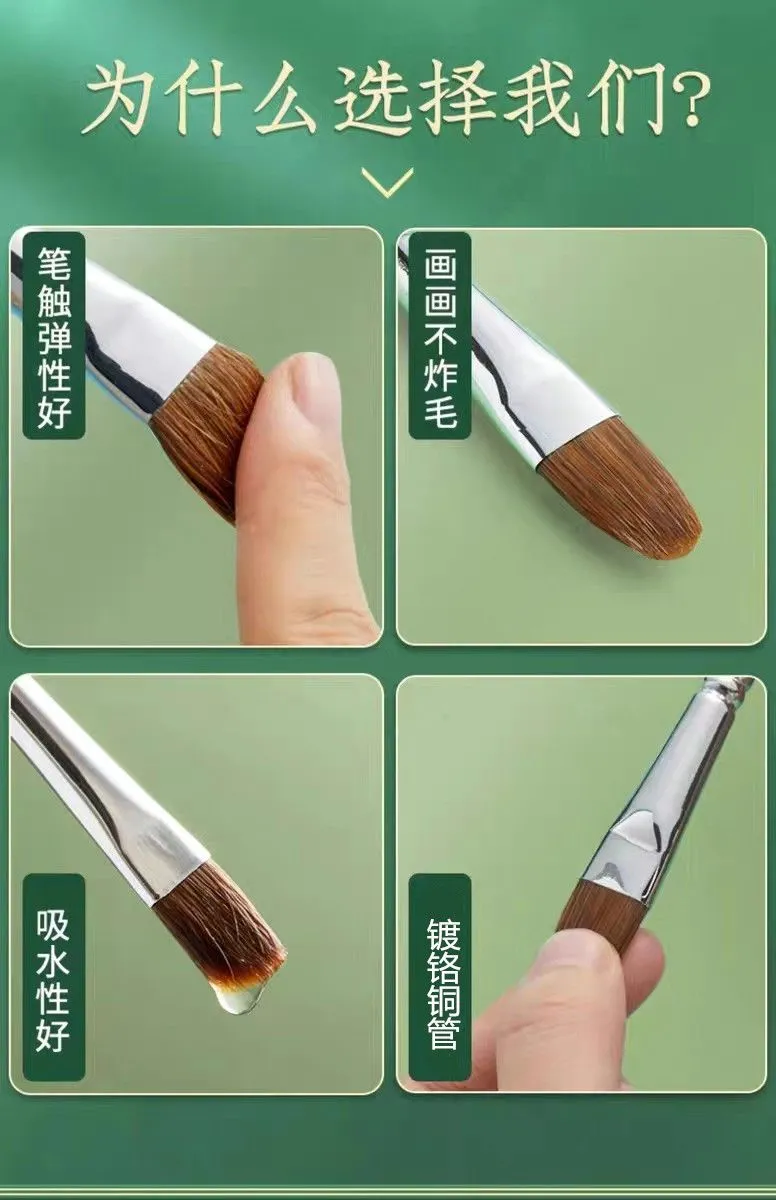 为什么选择我们?

笔触弹性好

画画不炸毛

吸水性好

镀铬铜管